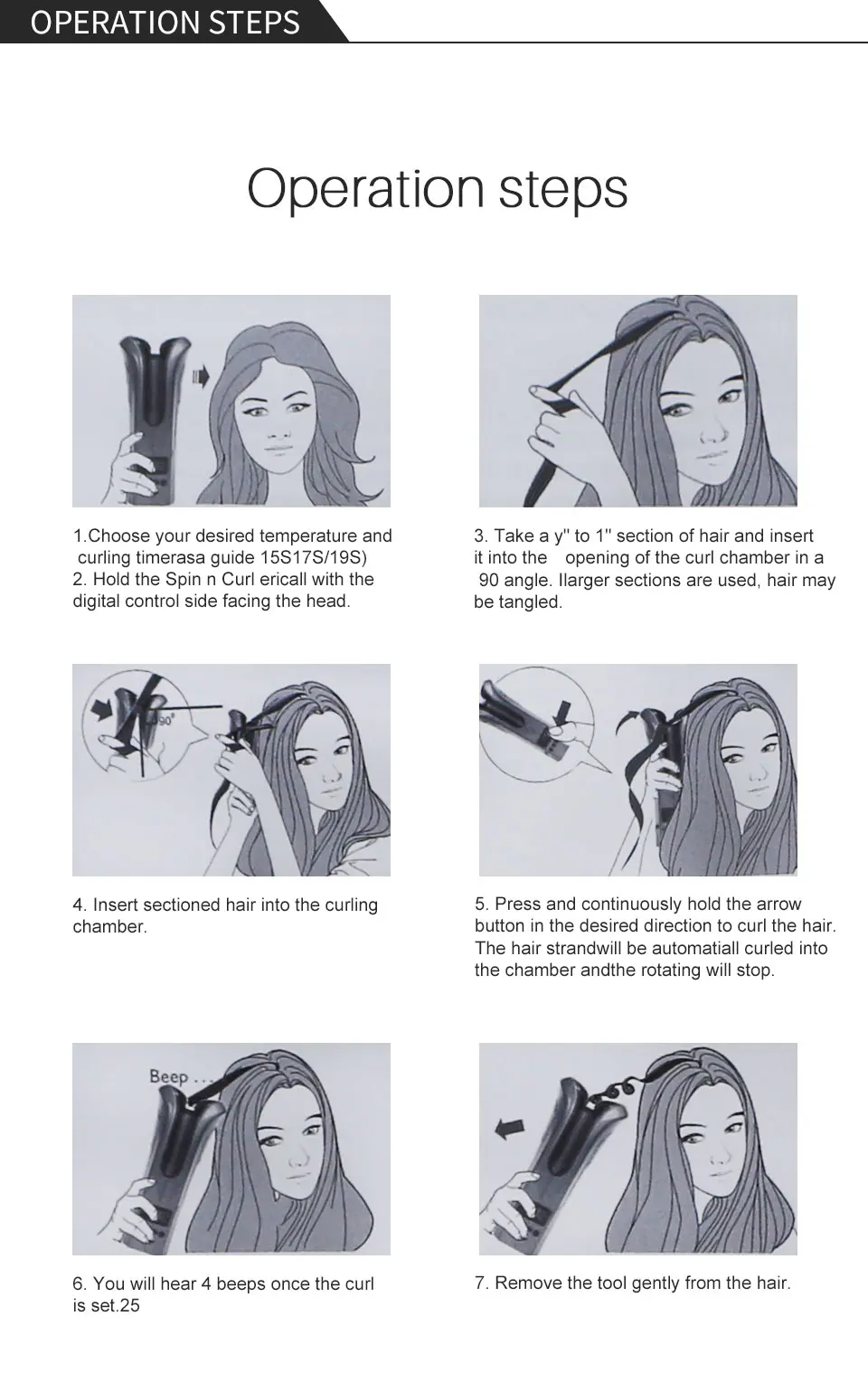 OPERATION STEPS

Operation steps

1.Choose your desired temperature and curling timerasa guide 15S17S/19S)
2. Hold the Spin n Curl ericall with the digital control side facing the head.

3. Take a y'' to 1'' section of hair and insert it into the opening of the curl chamber in a 90 angle. Ilarger sections are used, hair may be tangled.

90°

4. Insert sectioned hair into the curling chamber.

5. Press and continuously hold the arrow button in the desired direction to curl the hair. The hair strandwill be automatiall curled into the chamber andthe rotating will stop.

Beep . . .

6. You will hear 4 beeps once the curl is set.25

7. Remove the tool gently from the hair.