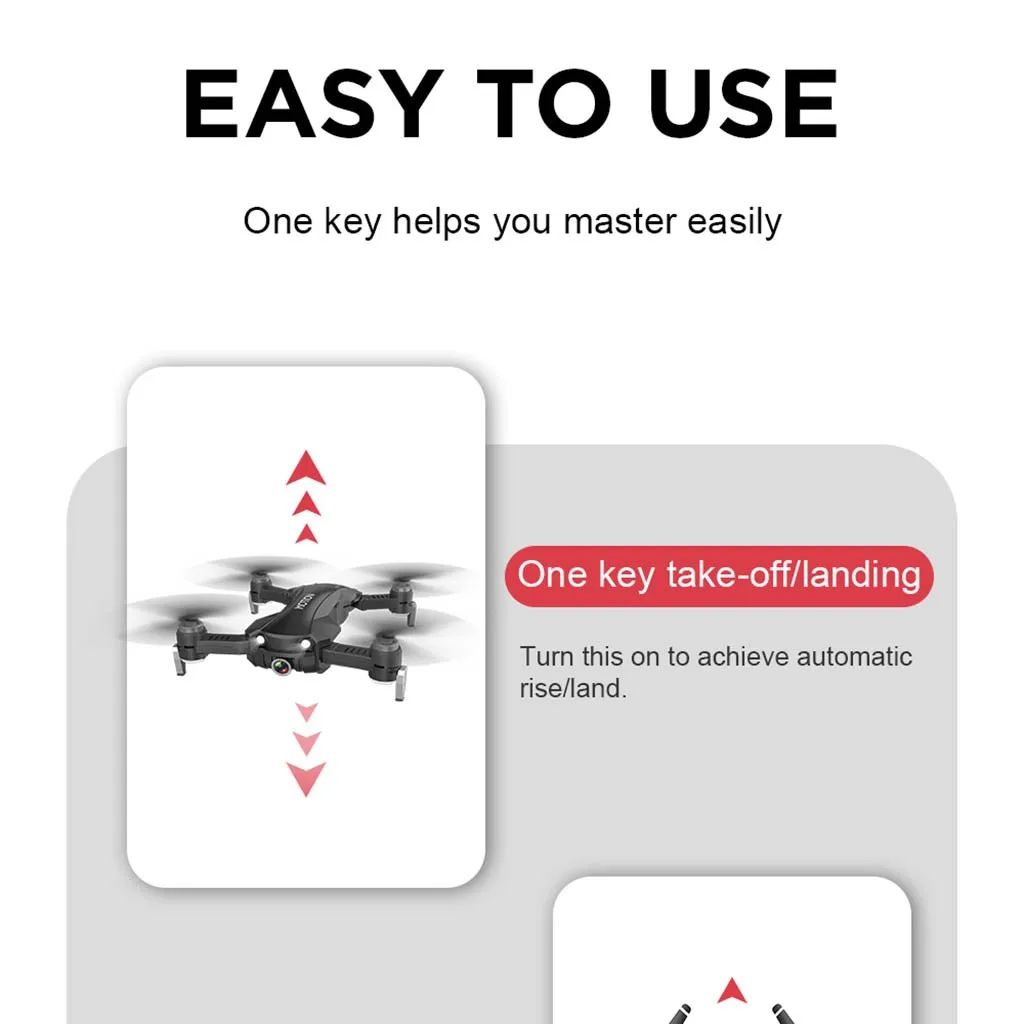 EASY TO USE

One key helps you master easily

One key take-off/landing

Turn this on to achieve automatic rise/land.