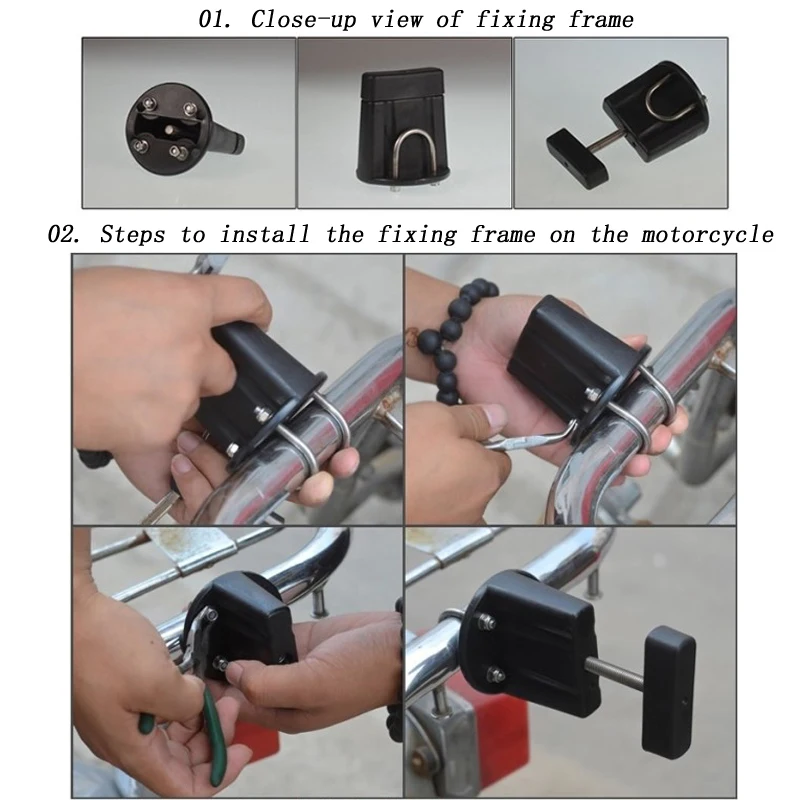 01. Close-up view of fixing frame

02. Steps to install the fixing frame on the motorcycle