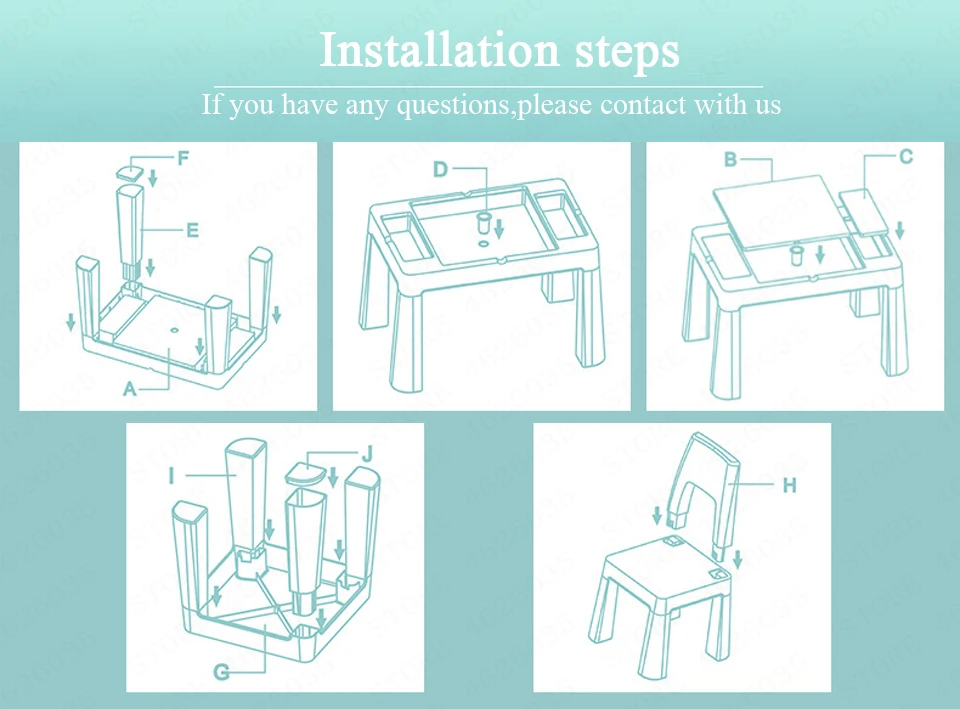 Installation steps

If you have any questions,please contact with us

F
E
A

D

B
C

I
J
G

H