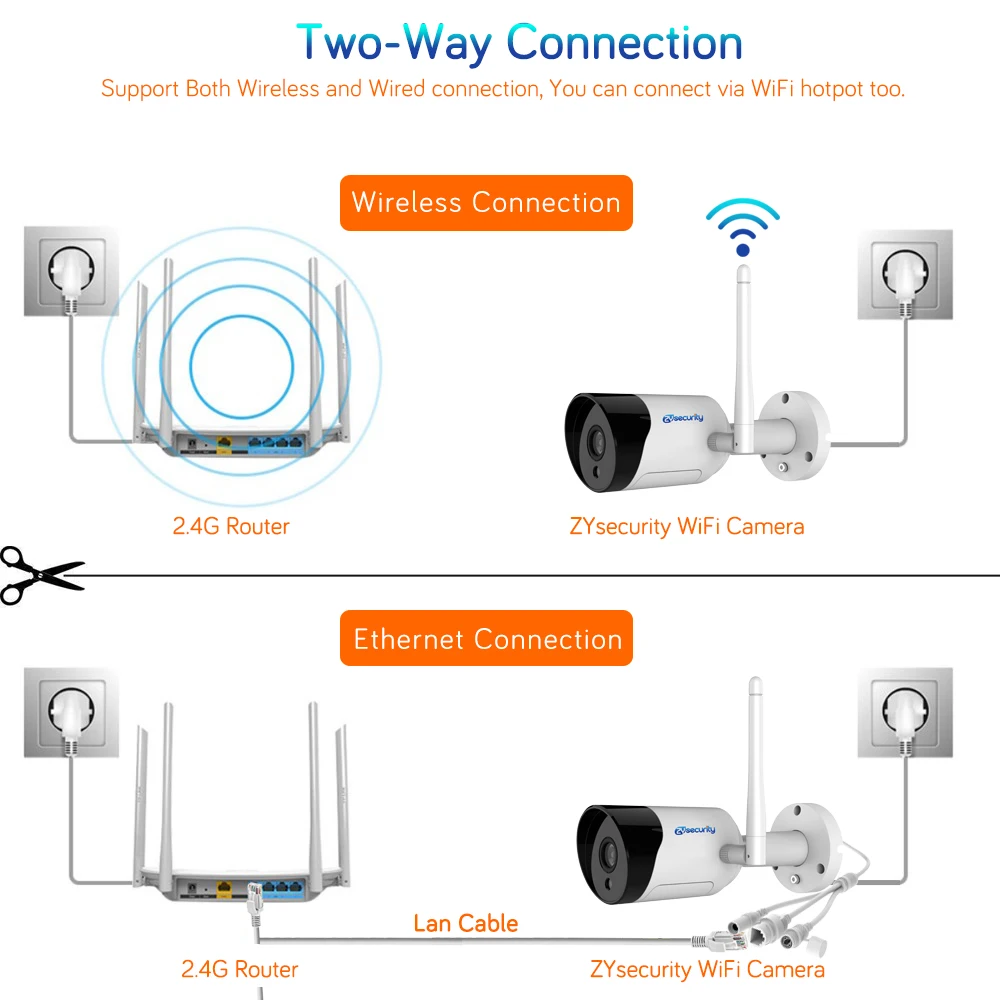 Two-Way Connection

Support Both Wireless and Wired connection, You can connect via WiFi hotpot too.

Wireless Connection

ZYsecurity

2.4G Router

ZYsecurity WiFi Camera

Ethernet Connection

ZYsecurity

Lan Cable

2.4G Router

ZYsecurity WiFi Camera