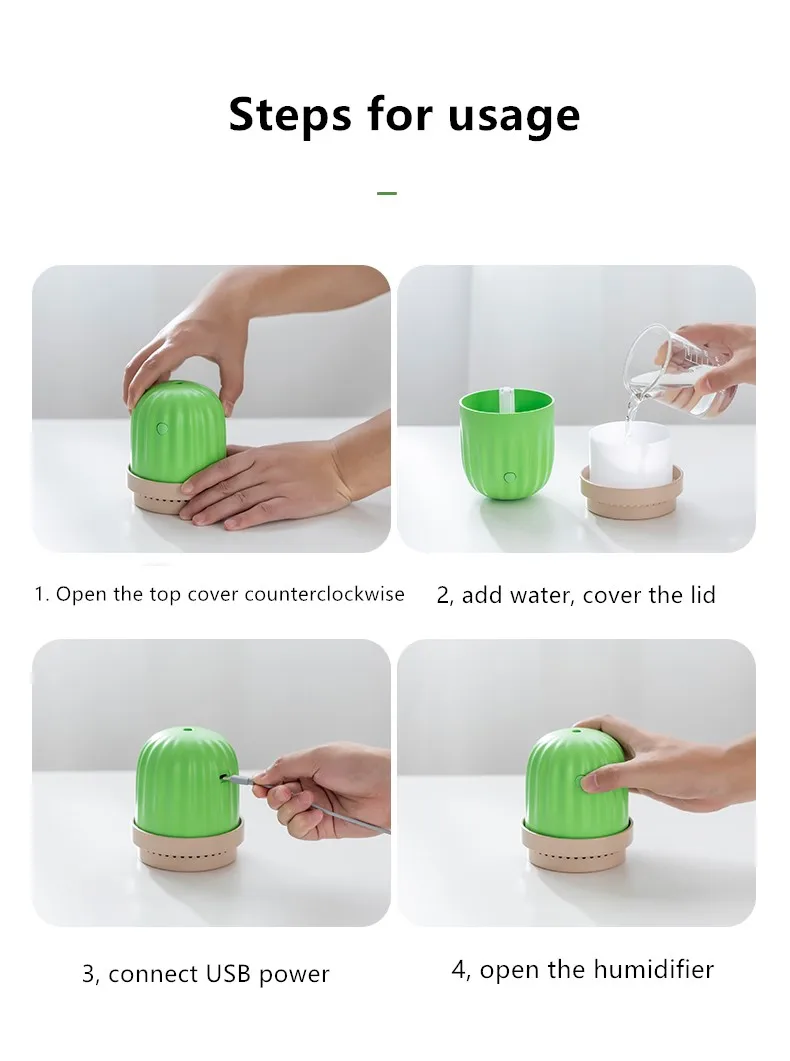 Steps for usage

1. Open the top cover counterclockwise

2, add water, cover the lid

3, connect USB power

4, open the humidifier