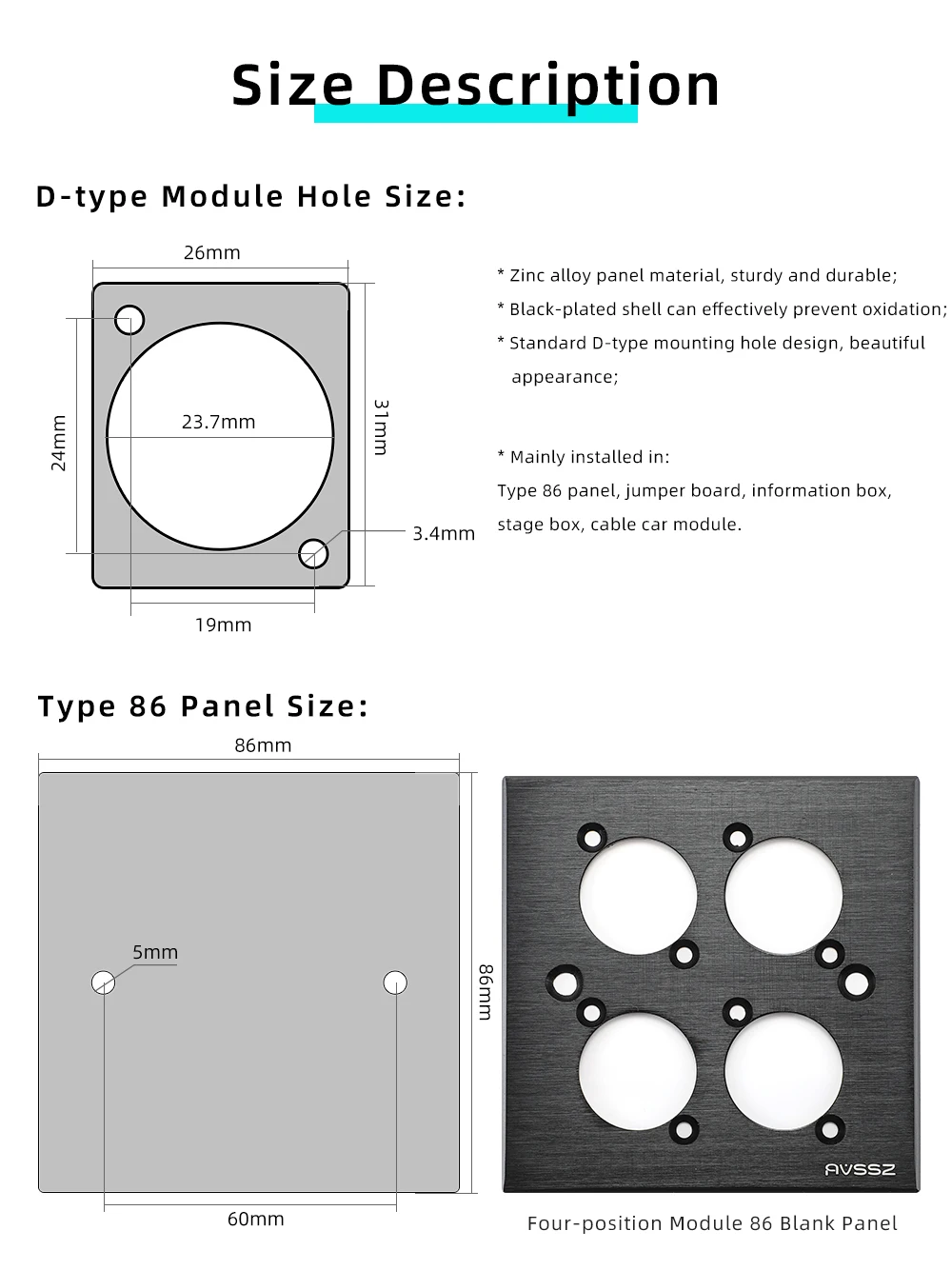 Size Description

D-type Module Hole Size:

26mm

24mm

23.7mm

31mm

3.4mm

19mm

* Zinc alloy panel material, sturdy and durable;
* Black-plated shell can effectively prevent oxidation;
* Standard D-type mounting hole design, beautiful appearance;

* Mainly installed in:
Type 86 panel, jumper board, information box, stage box, cable car module.

Type 86 Panel Size:

86mm

5mm

86mm

60mm

AVSSZ

Four-position Module 86 Blank Panel