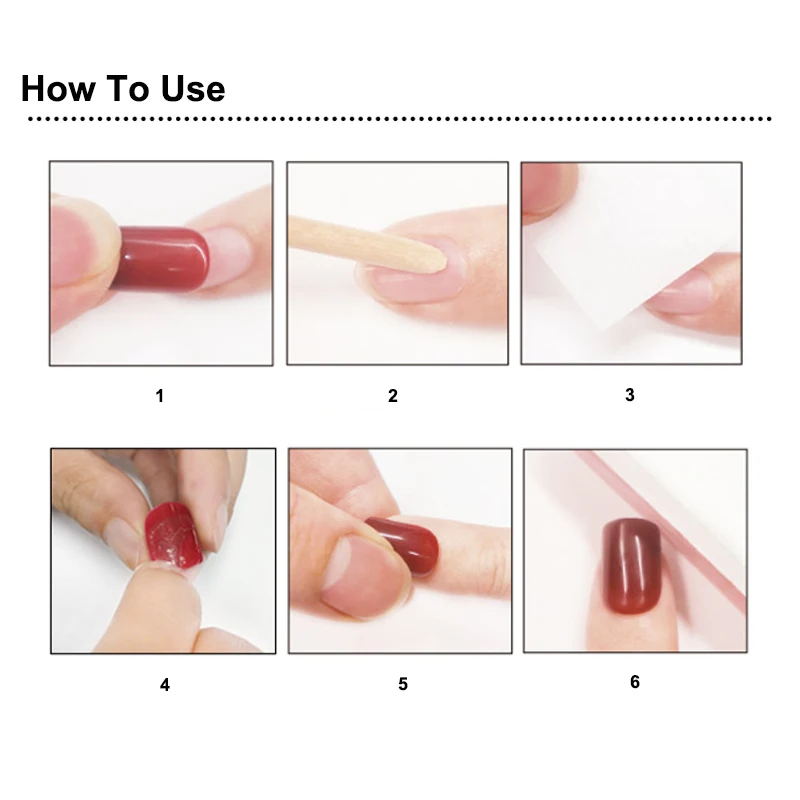 How To Use

1

2

3

4

5

6