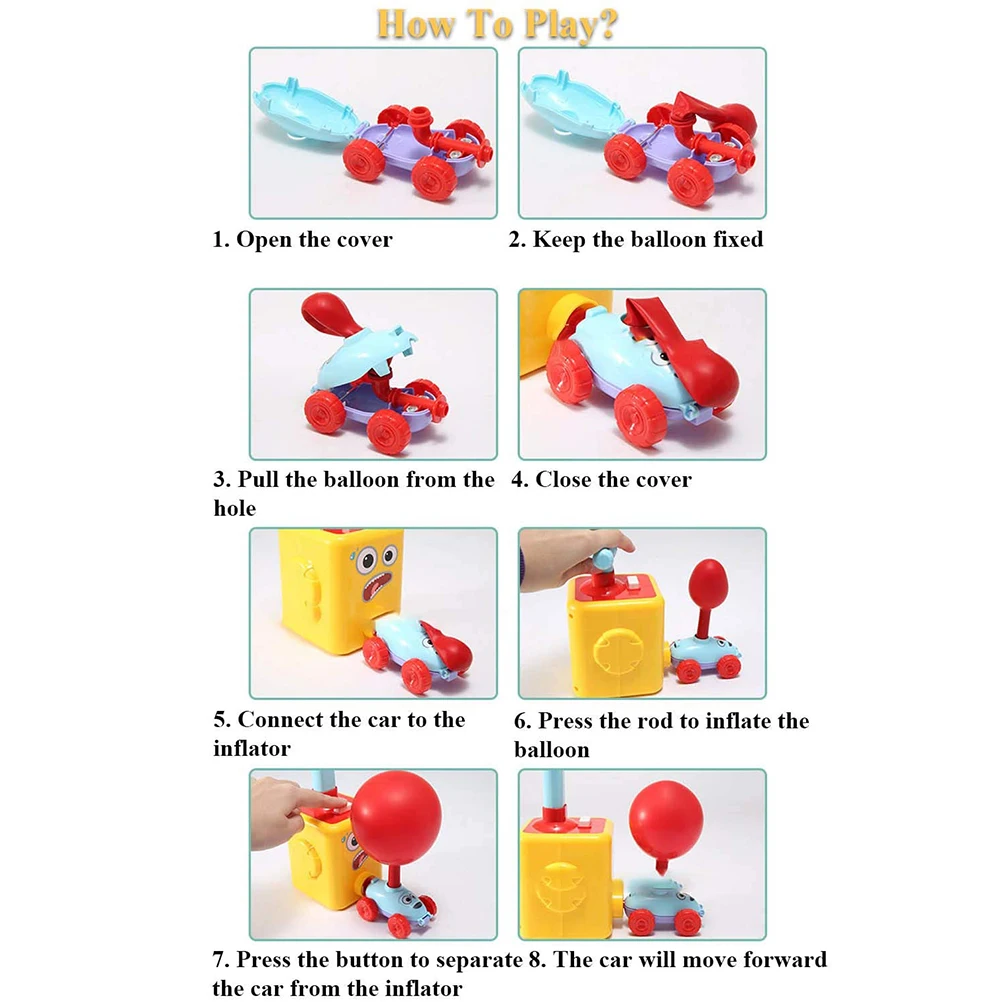 How To Play?

1. Open the cover

2. Keep the balloon fixed

3. Pull the balloon from the hole

4. Close the cover

5. Connect the car to the inflator

6. Press the rod to inflate the balloon

7. Press the button to separate the car from the inflator

8. The car will move forward