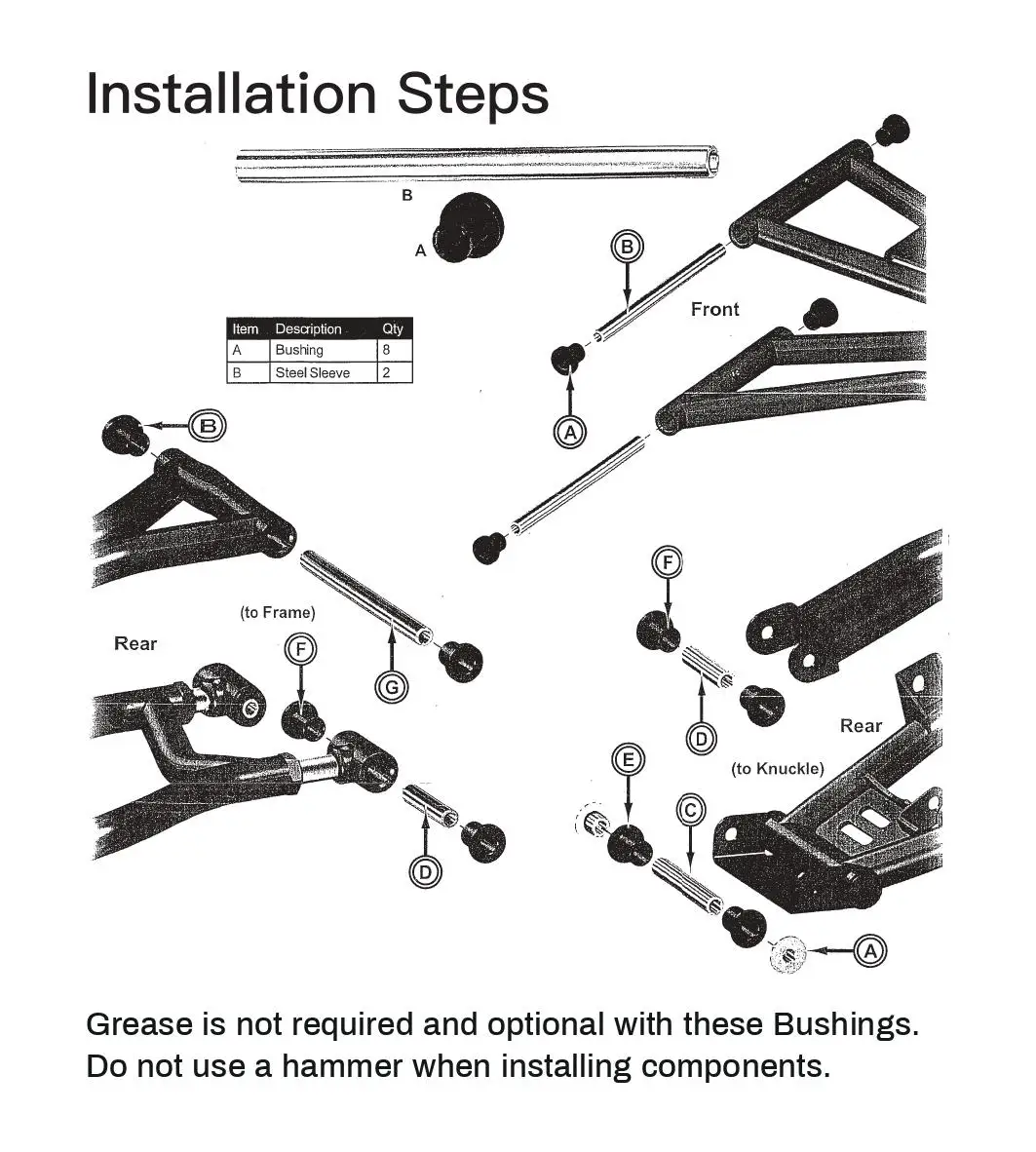 Installation Steps

B

A

| Item | Description | Qty |
|---|---|---|
| A | Bushing | 8 |
| B | Steel Sleeve | 2 |

B

Front

A

B

(to Frame)

Rear

F

G

D

F

D

Rear

(to Knuckle)

E

C

A

Grease is not required and optional with these Bushings.
Do not use a hammer when installing components.