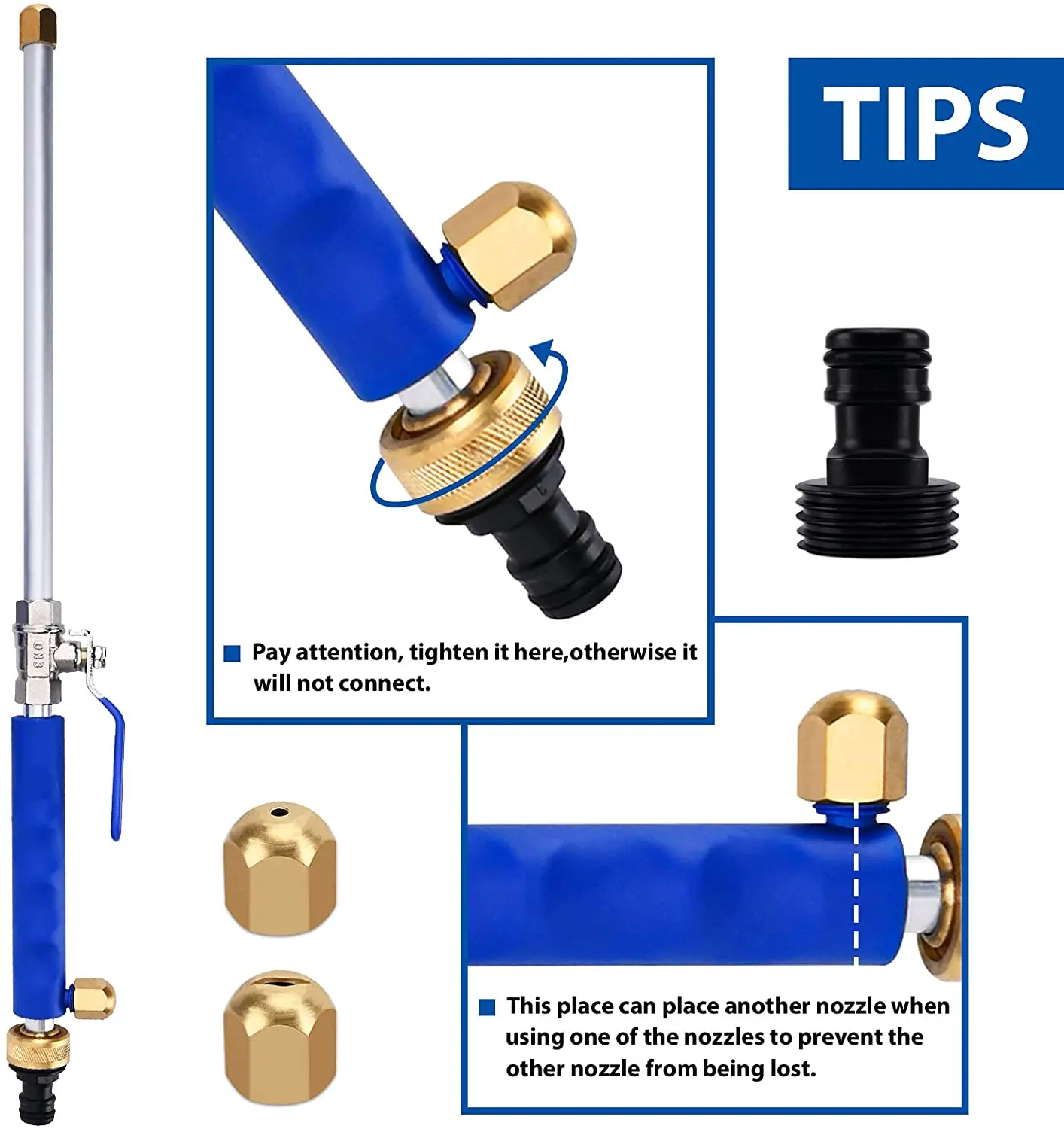 TIPS

Pay attention, tighten it here,otherwise it will not connect.

This place can place another nozzle when using one of the nozzles to prevent the other nozzle from being lost.