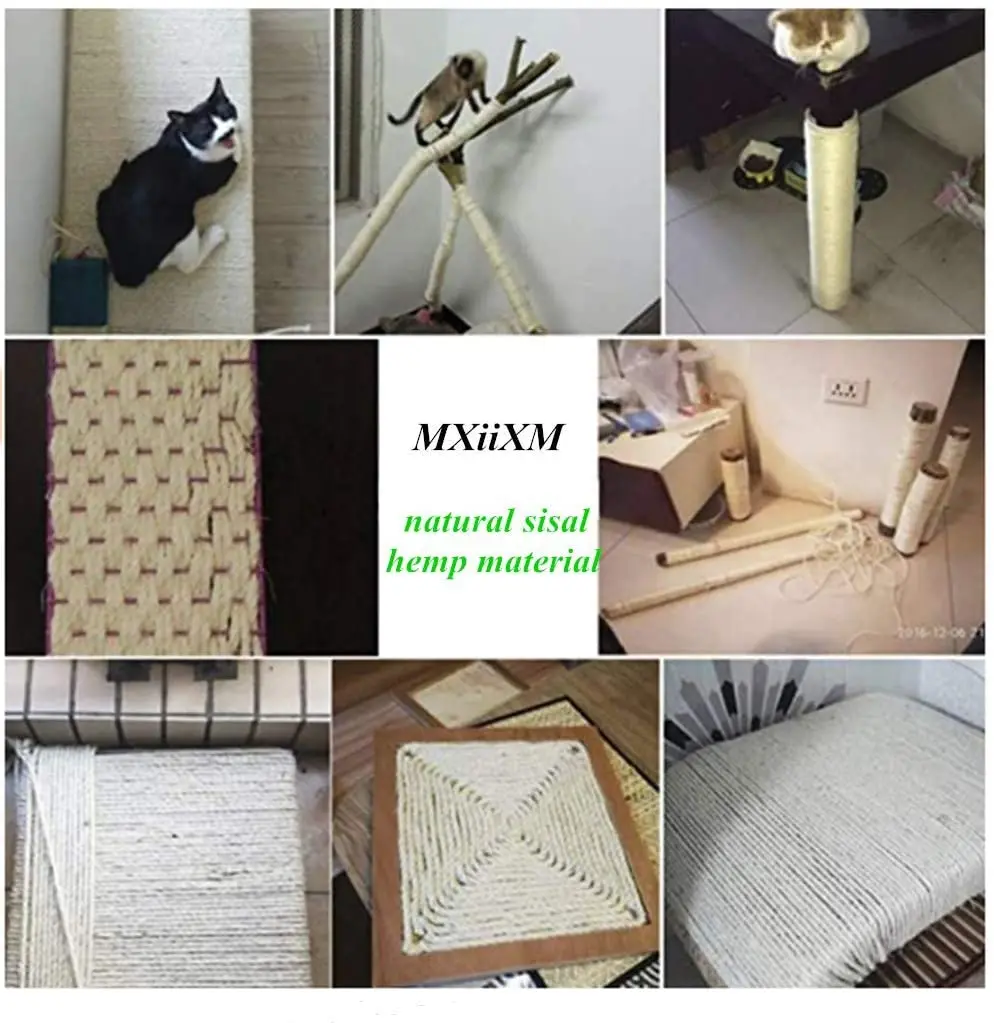 MXiiXM

natural sisal hemp material

2016-12-06 21