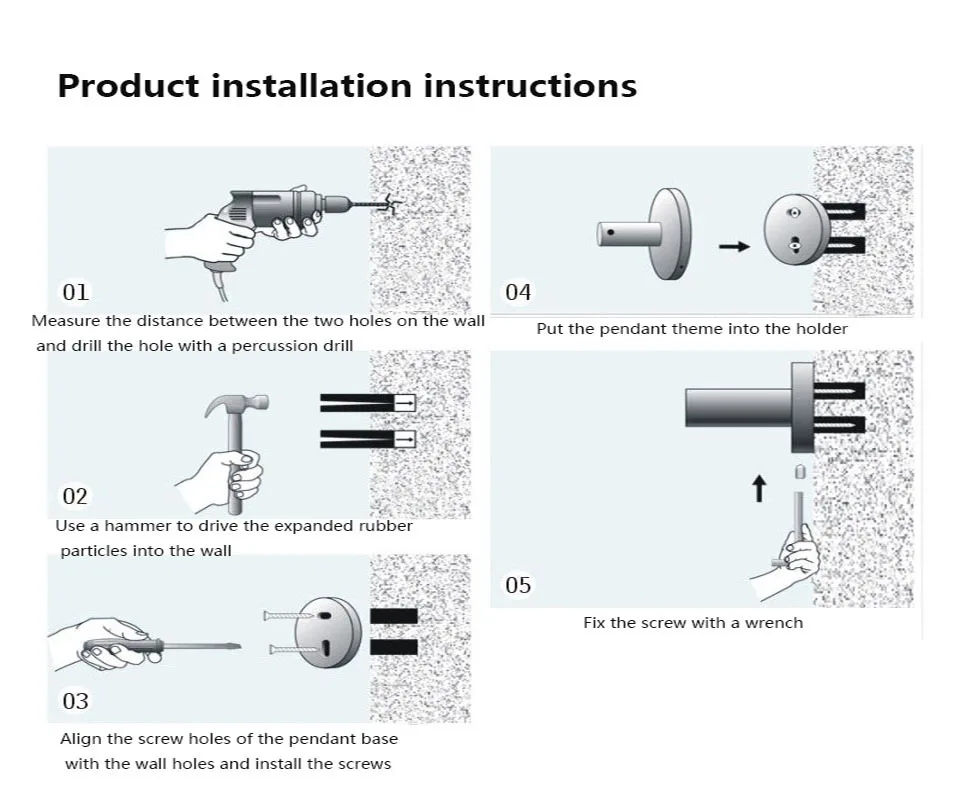 Product installation instructions

01

Measure the distance between the two holes on the wall and drill the hole with a percussion drill

02

Use a hammer to drive the expanded rubber particles into the wall

03

Align the screw holes of the pendant base with the wall holes and install the screws

04

Put the pendant theme into the holder

05

Fix the screw with a wrench