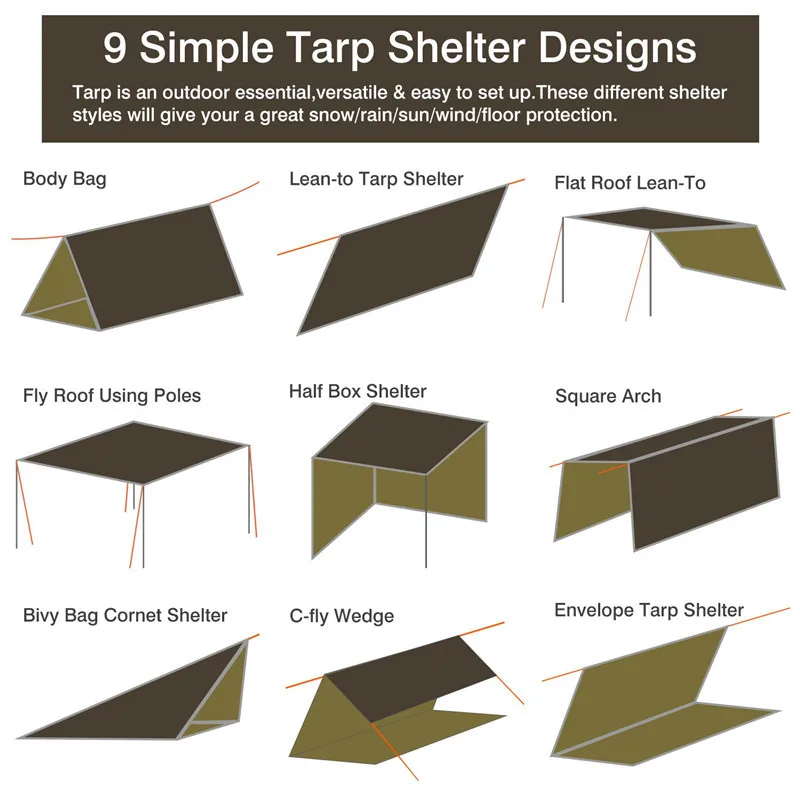 9 Simple Tarp Shelter Designs

Tarp is an outdoor essential,versatile & easy to set up.These different shelter styles will give your a great snow/rain/sun/wind/floor protection.

Body Bag

Lean-to Tarp Shelter

Flat Roof Lean-To

Fly Roof Using Poles

Half Box Shelter

Square Arch

Bivy Bag Cornet Shelter

C-fly Wedge

Envelope Tarp Shelter