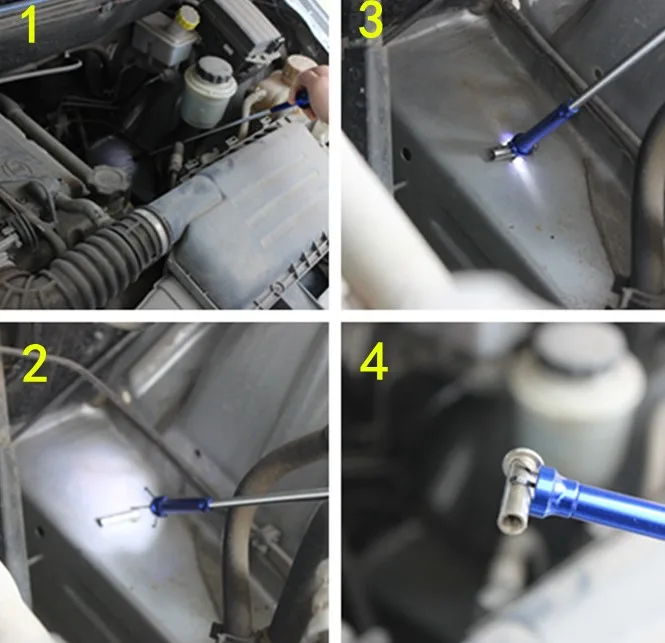 1

3

2

4