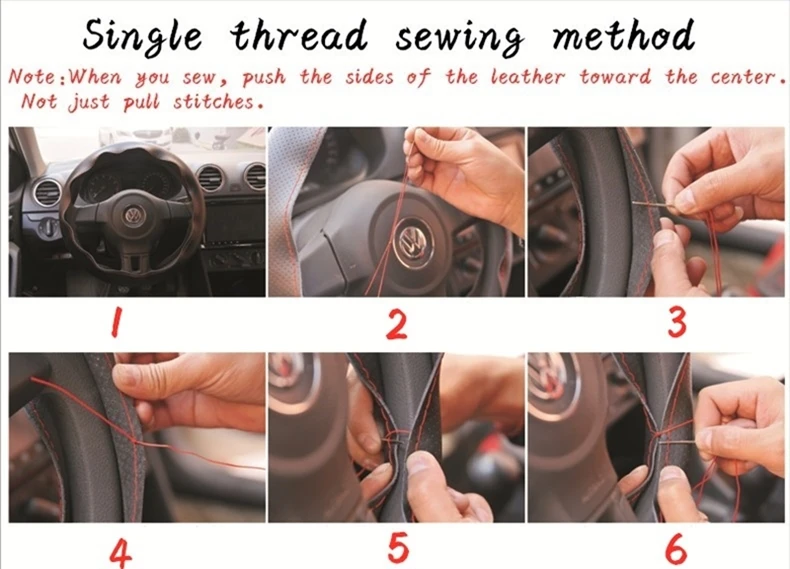 Single thread sewing method

Note:When you sew, push the sides of the leather toward the center. Not just pull stitches.

1

2

3

4

5

6