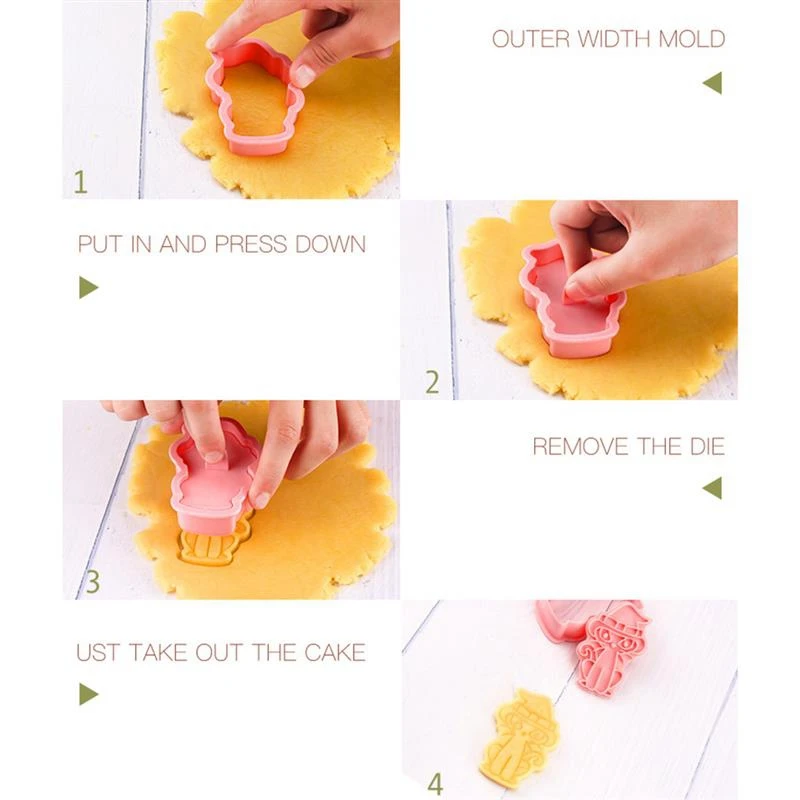 1

OUTER WIDTH MOLD

PUT IN AND PRESS DOWN

2

3

REMOVE THE DIE

UST TAKE OUT THE CAKE

4