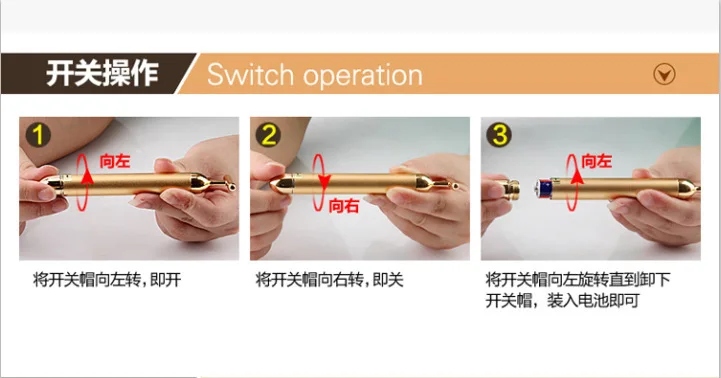 开关操作 Switch operation

1
向左
将开关帽向左转，即开

2
向右
将开关帽向右转，即关

3
向左
将开关帽向左旋转直到卸下开关帽，装入电池即可