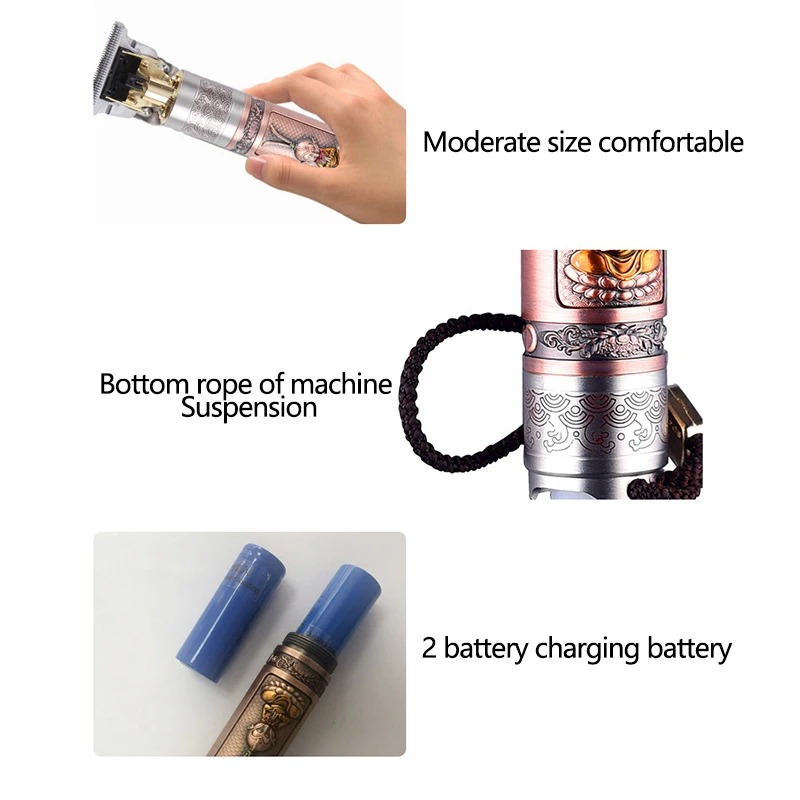 Moderate size comfortable

Bottom rope of machine
Suspension

2 battery charging battery