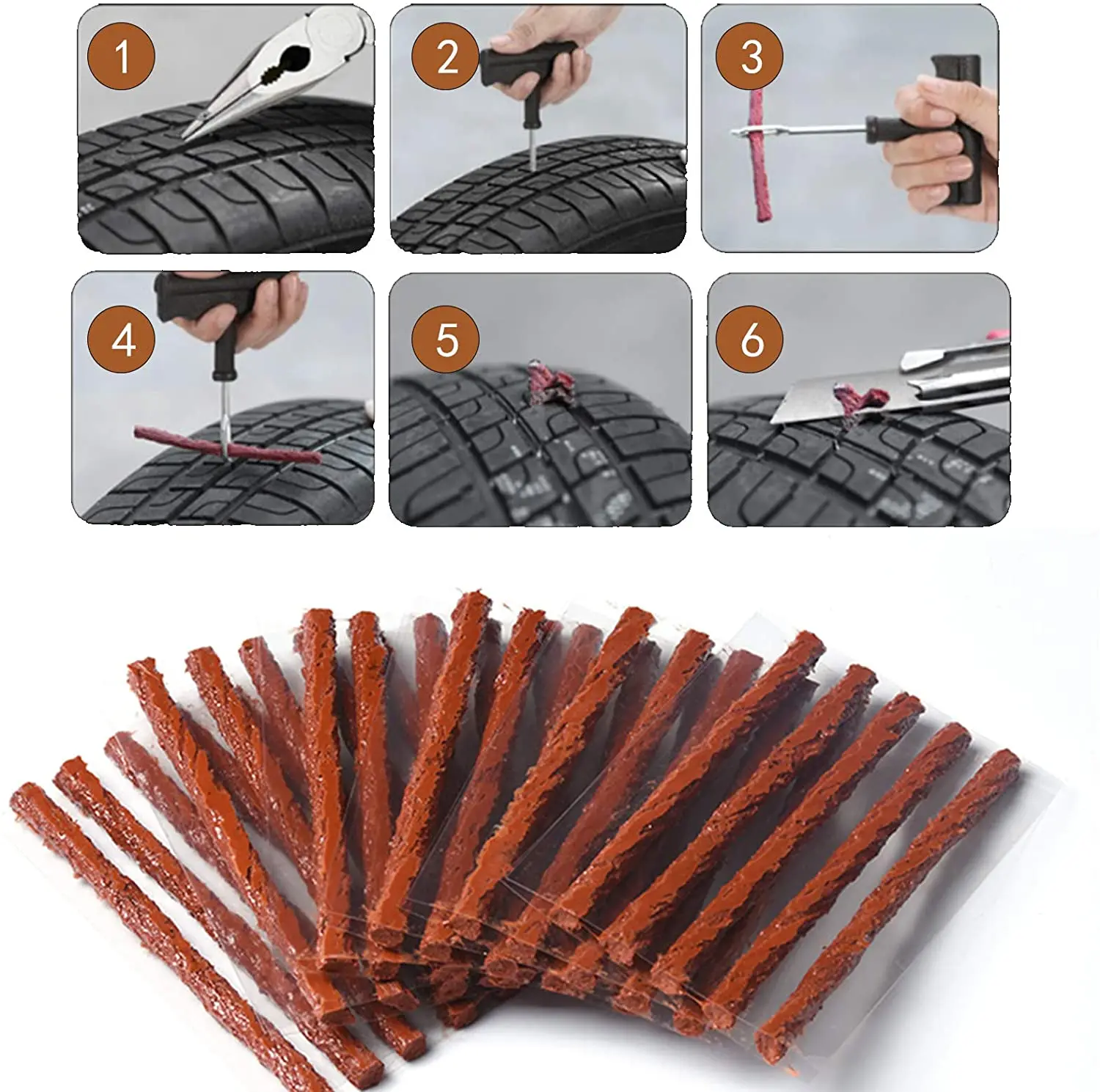 1
2
3
4
5
6