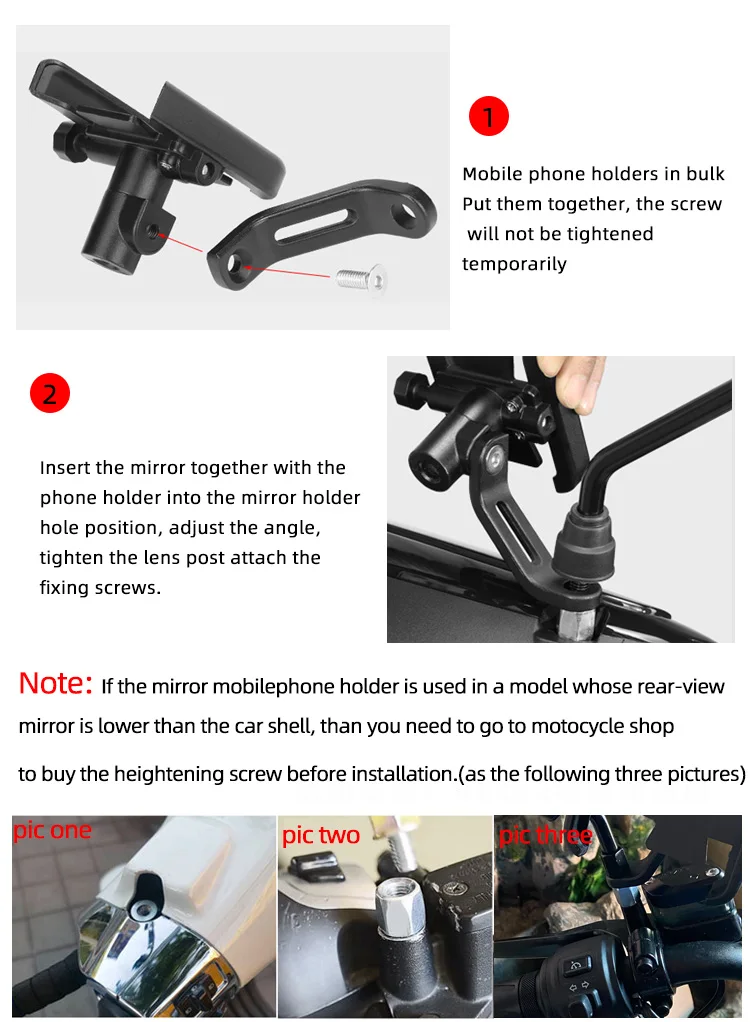 1

Mobile phone holders in bulk
Put them together, the screw will not be tightened temporarily

2

Insert the mirror together with the phone holder into the mirror holder hole position, adjust the angle, tighten the lens post attach the fixing screws.

Note: If the mirror mobilephone holder is used in a model whose rear-view mirror is lower than the car shell, than you need to go to motocycle shop to buy the heightening screw before installation.(as the following three pictures)

pic one

pic two

pic three