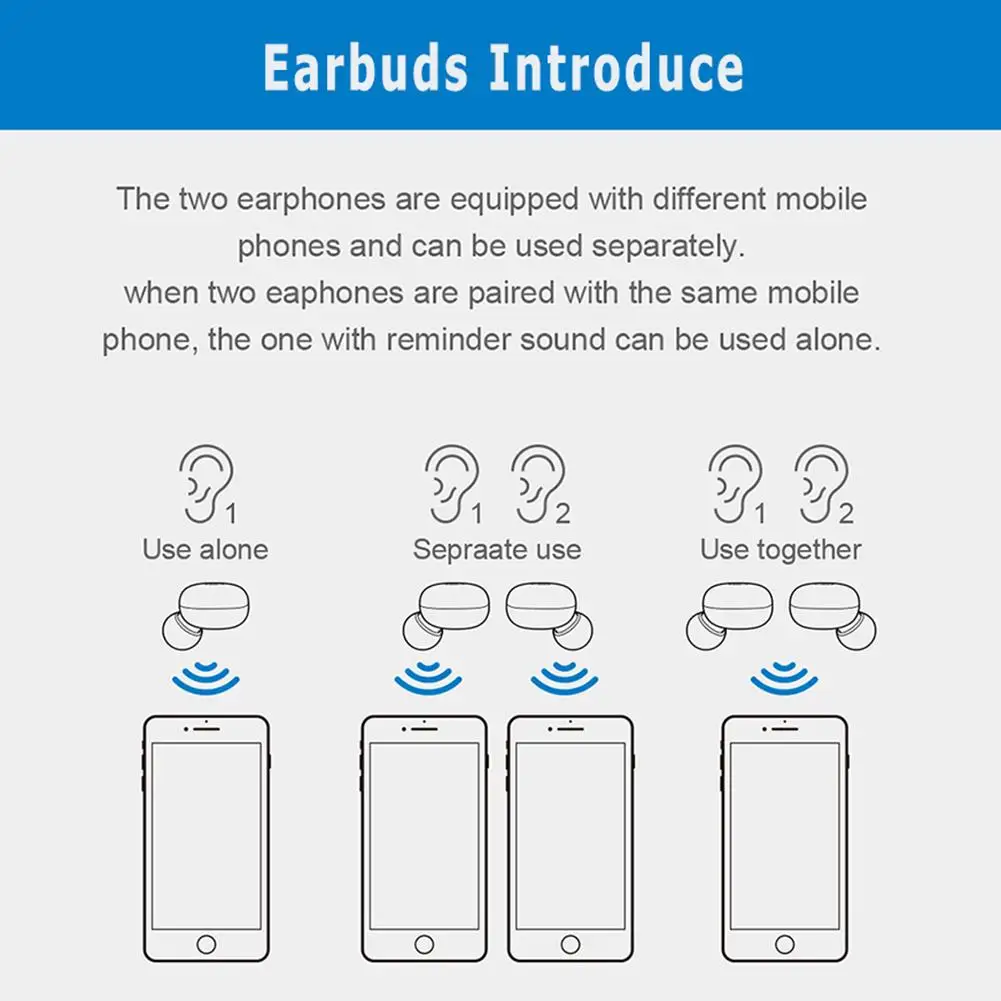 Earbuds Introduce

The two earphones are equipped with different mobile phones and can be used separately.
when two eaphones are paired with the same mobile phone, the one with reminder sound can be used alone.

1
Use alone

1 2
Sepraate use

1 2
Use together