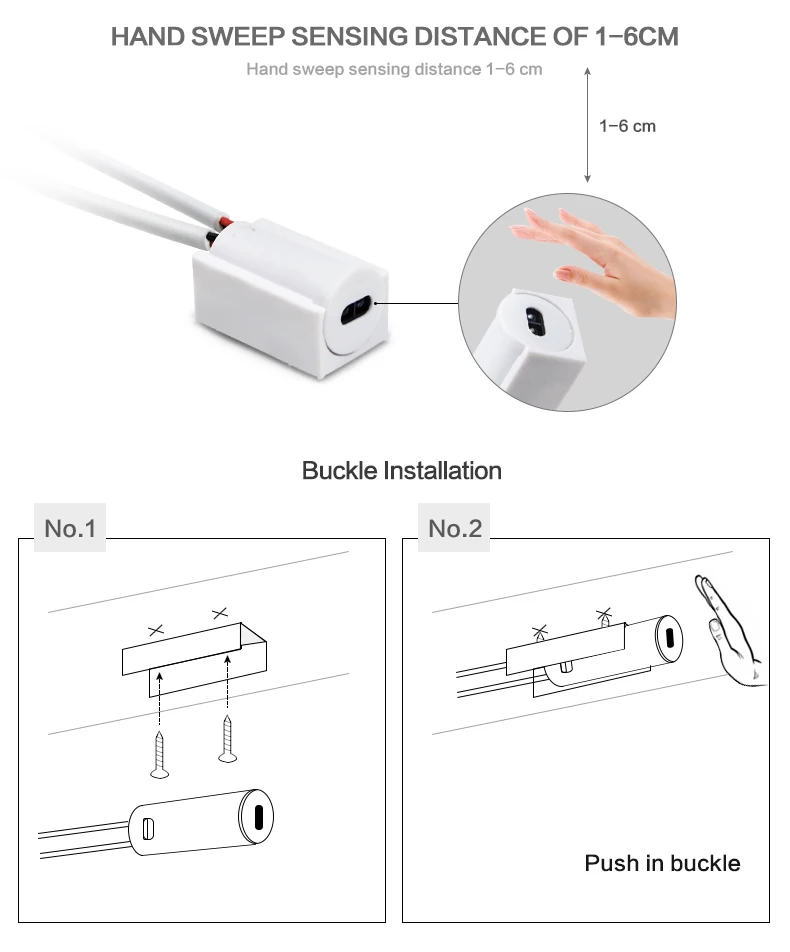 HAND SWEEP SENSING DISTANCE OF 1–6CM

Hand sweep sensing distance 1–6 cm

1–6 cm

Buckle Installation

No.1

No.2

Push in buckle