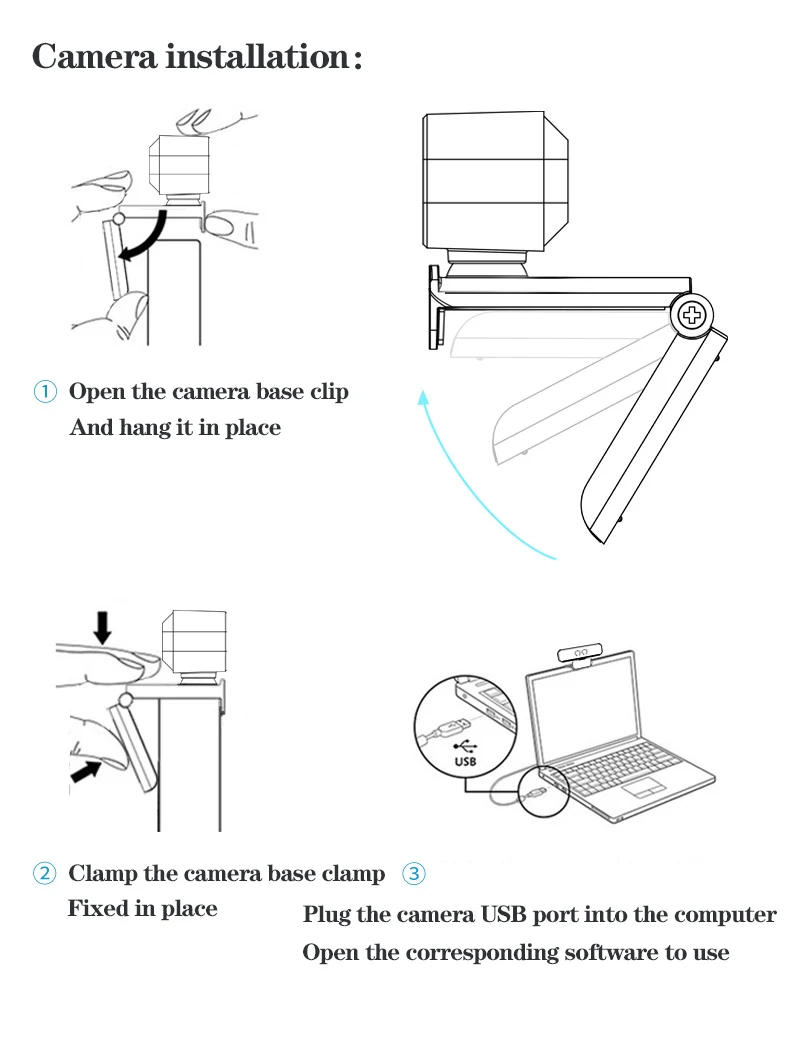 Camera installation:

① Open the camera base clip
And hang it in place

USB

② Clamp the camera base clamp
Fixed in place

③
Plug the camera USB port into the computer
Open the corresponding software to use