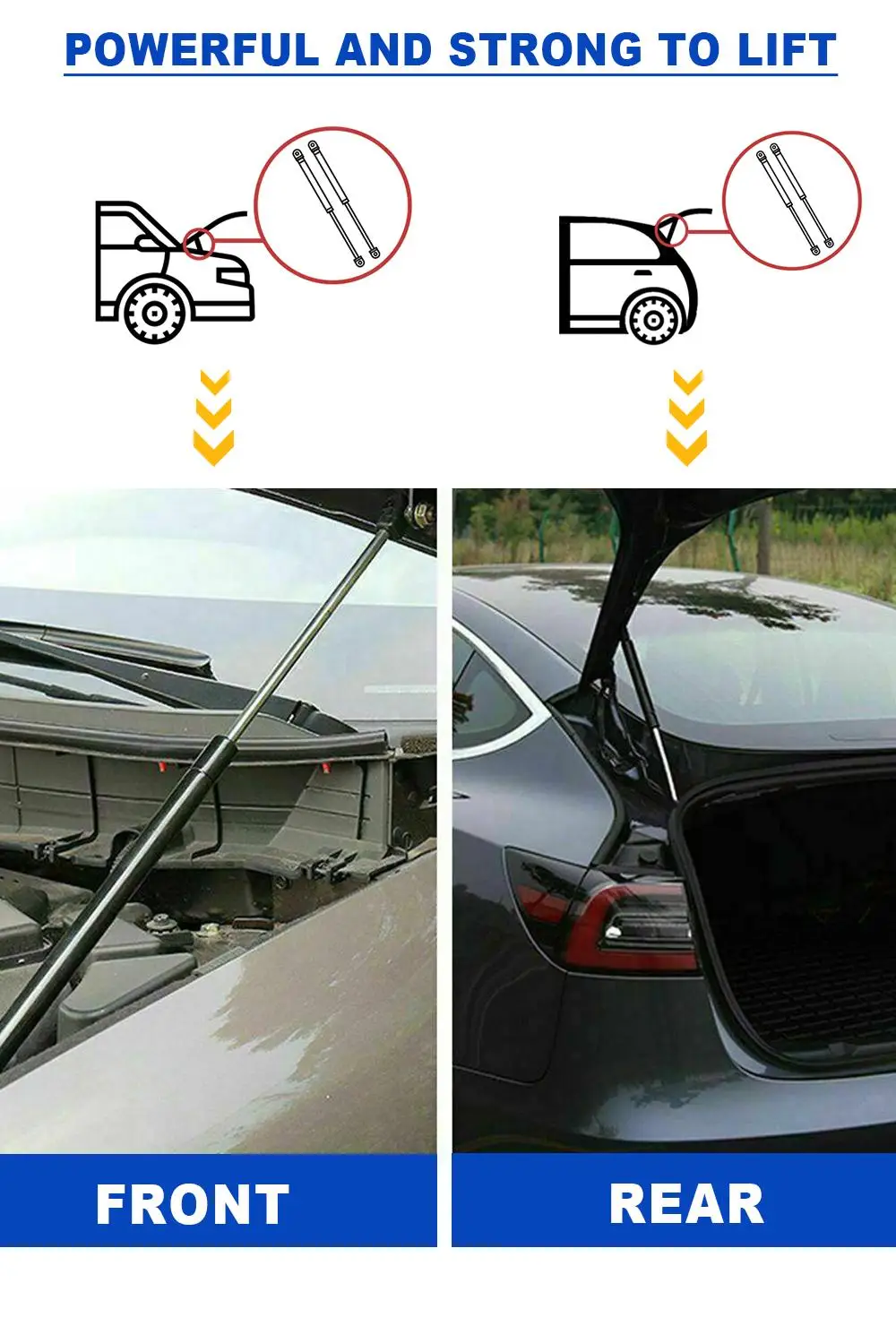 POWERFUL AND STRONG TO LIFT

FRONT

REAR