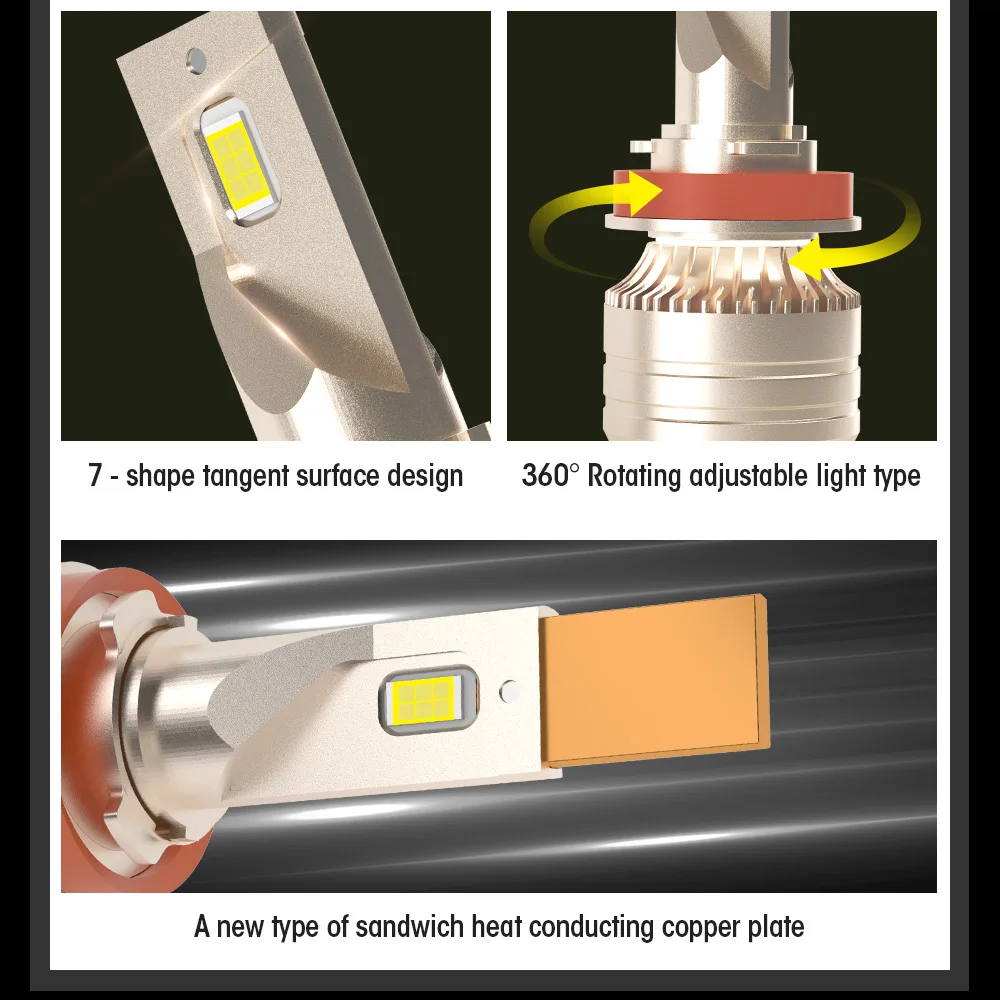 7 - shape tangent surface design

360° Rotating adjustable light type

A new type of sandwich heat conducting copper plate