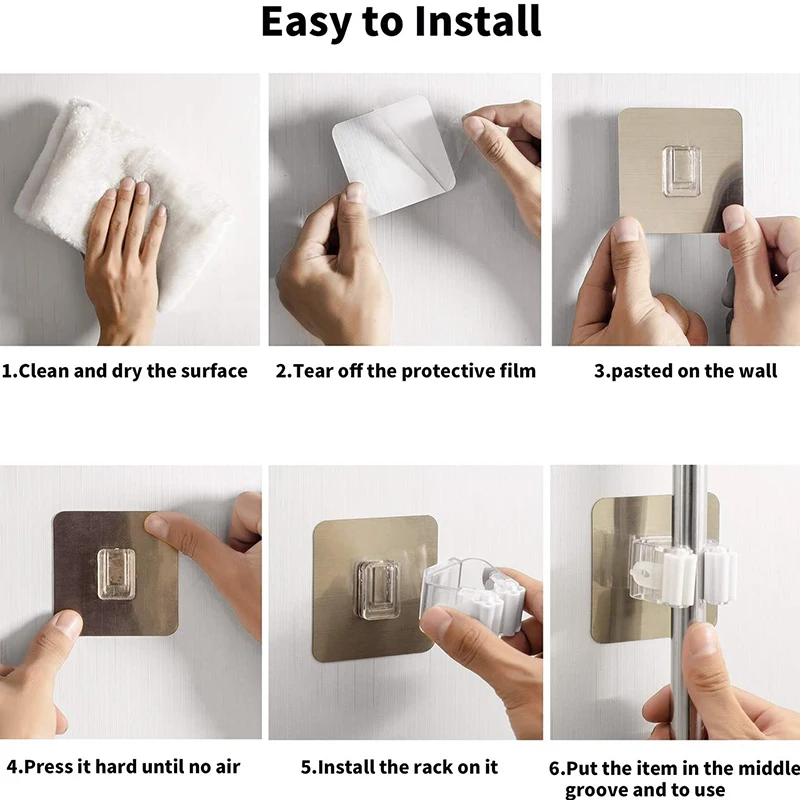 Easy to Install

1.Clean and dry the surface

2.Tear off the protective film

3.pasted on the wall

4.Press it hard until no air

5.Install the rack on it

6.Put the item in the middle groove and to use