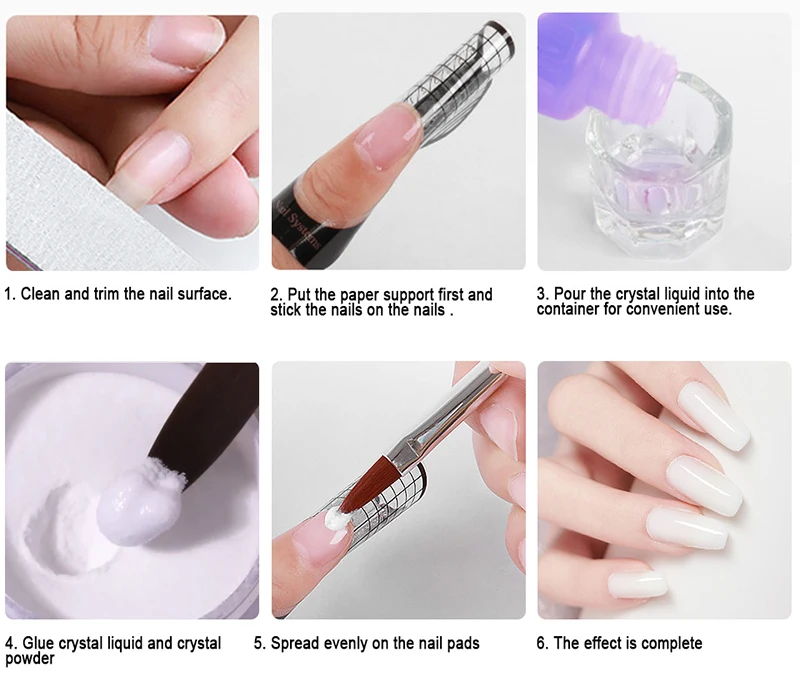 Nail Systems

1. Clean and trim the nail surface.

2. Put the paper support first and stick the nails on the nails .

3. Pour the crystal liquid into the container for convenient use.

4. Glue crystal liquid and crystal powder

5. Spread evenly on the nail pads

6. The effect is complete