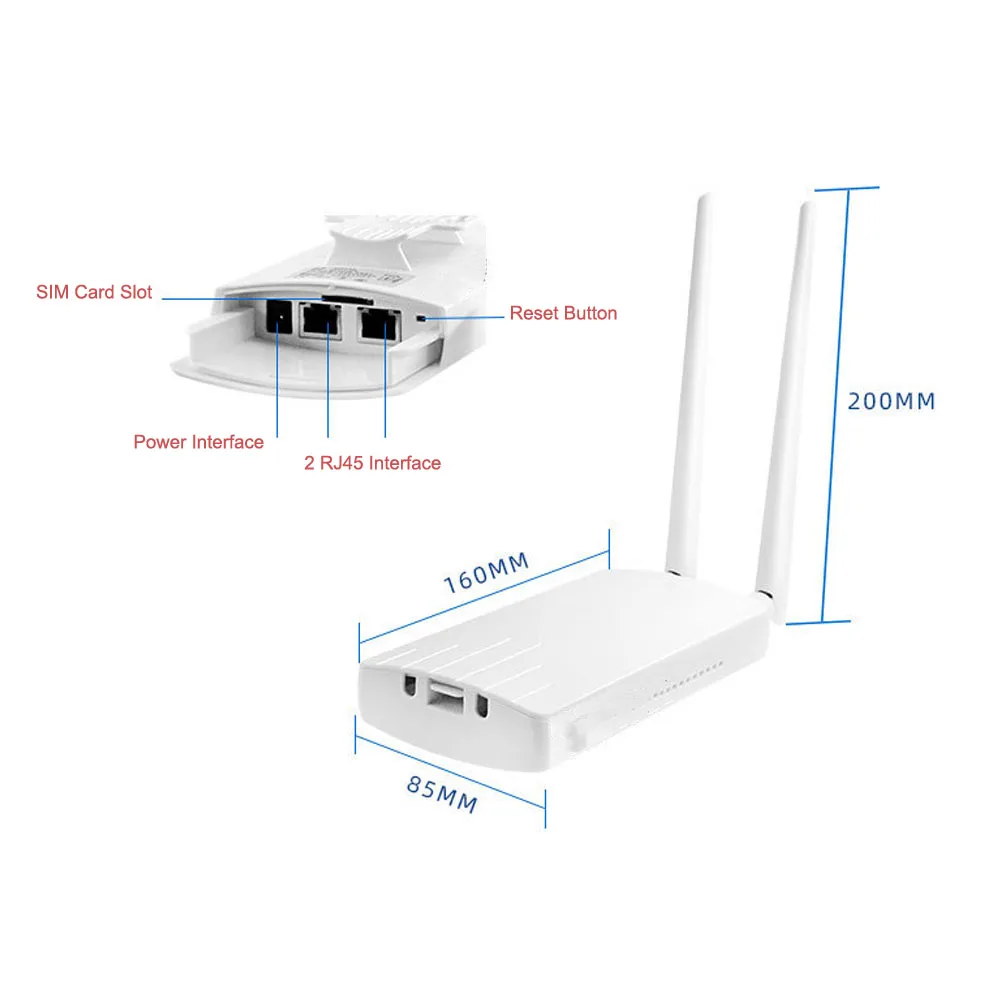 SIM Card Slot

Reset Button

Power Interface

2 RJ45 Interface

200MM

160MM

85MM