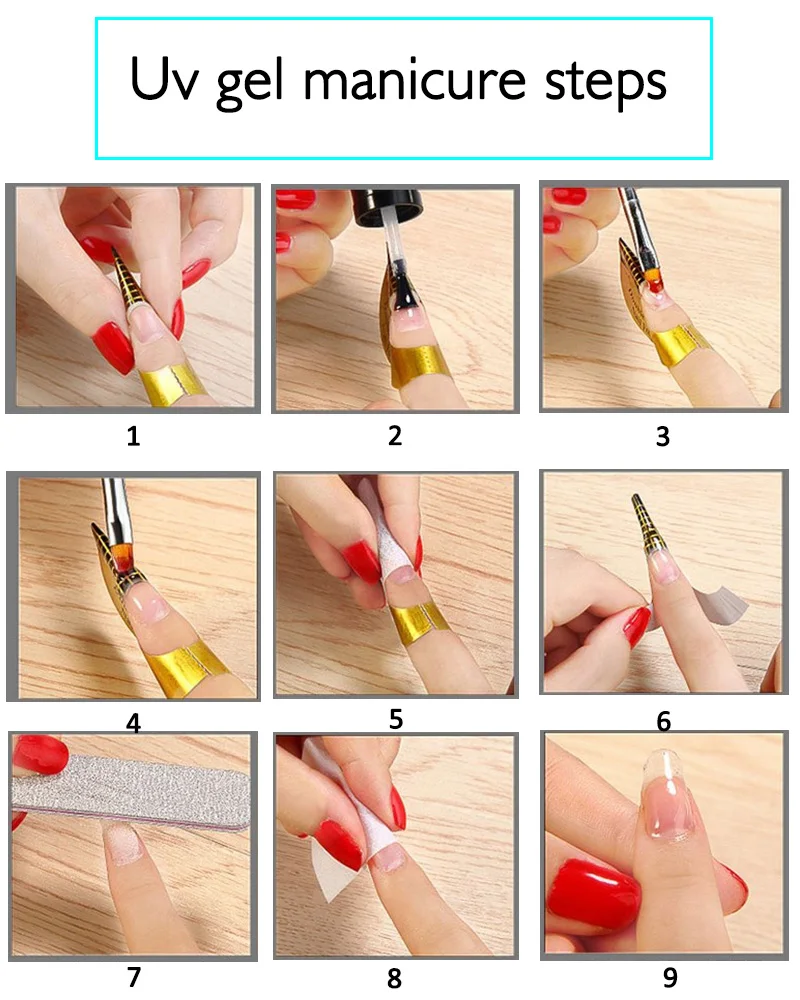 Uv gel manicure steps

1

2

3

4

5

6

7

8

9