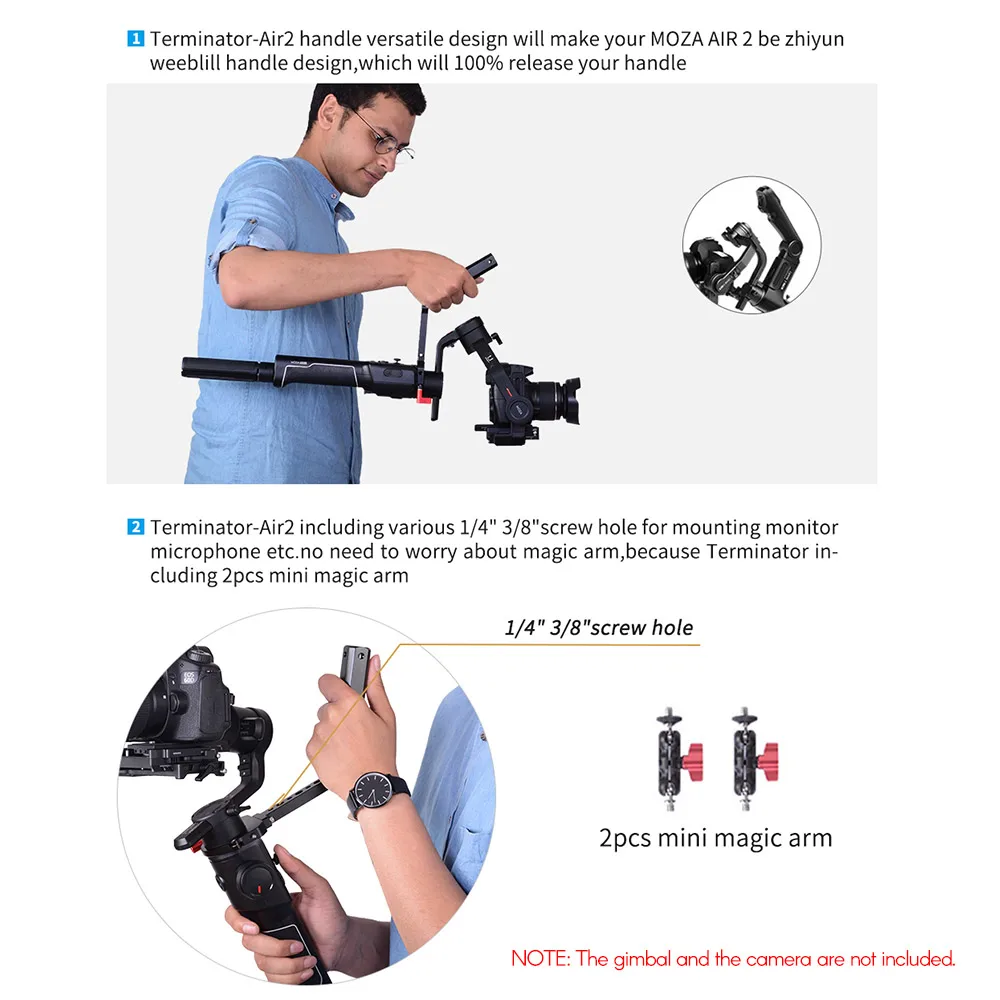 1 Terminator-Air2 handle versatile design will make your MOZA AIR 2 be zhiyun weeblill handle design,which will 100% release your handle

2 Terminator-Air2 including various 1/4" 3/8"screw hole for mounting monitor microphone etc.no need to worry about magic arm,because Terminator including 2pcs mini magic arm

1/4" 3/8"screw hole

2pcs mini magic arm

NOTE: The gimbal and the camera are not included.