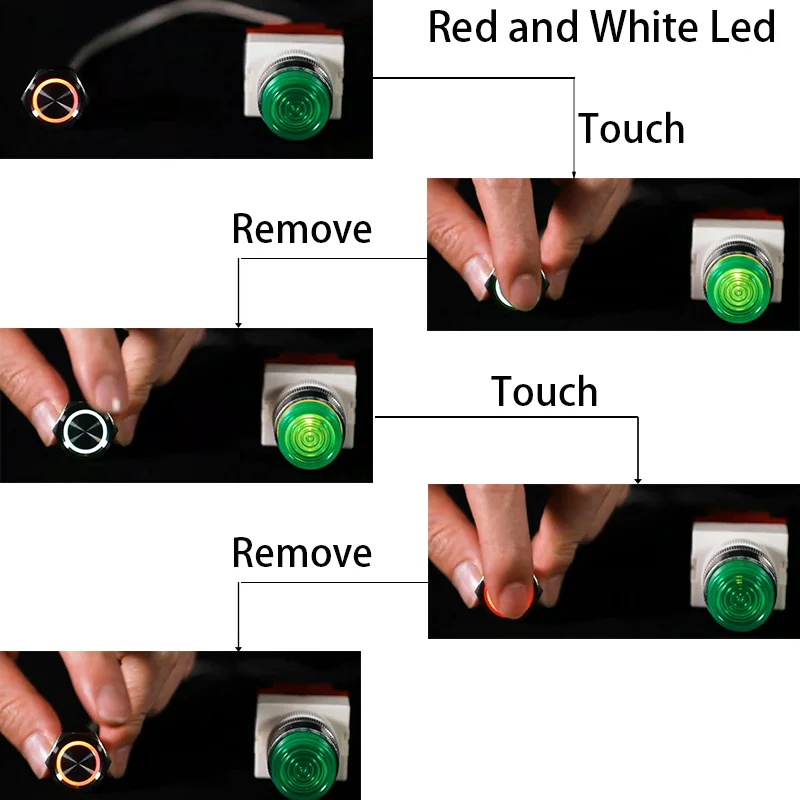 Red and White Led

Touch

Remove

Touch

Remove