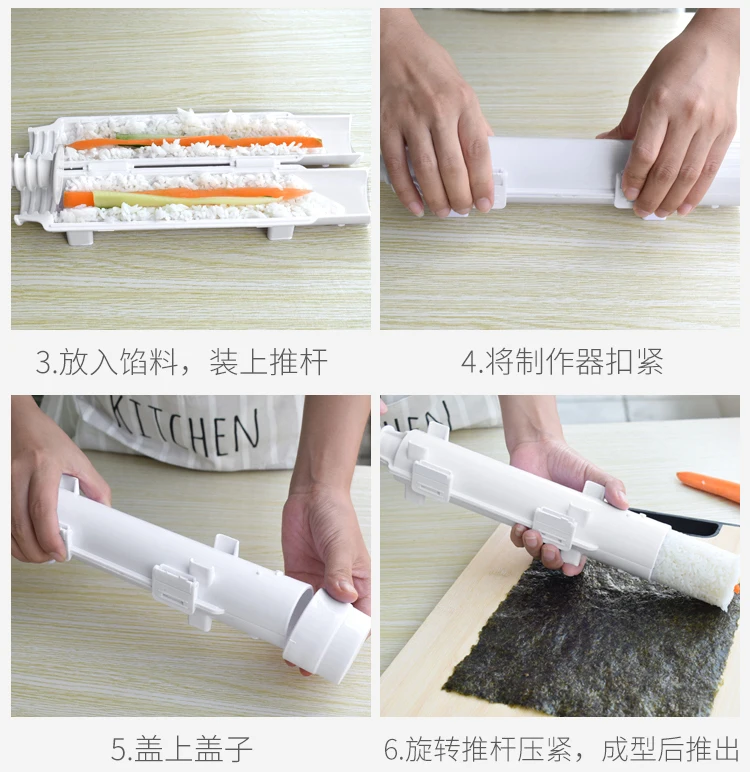 3.放入馅料，装上推杆

4.将制作器扣紧

KITCHEN

5.盖上盖子

6.旋转推杆压紧，成型后推出