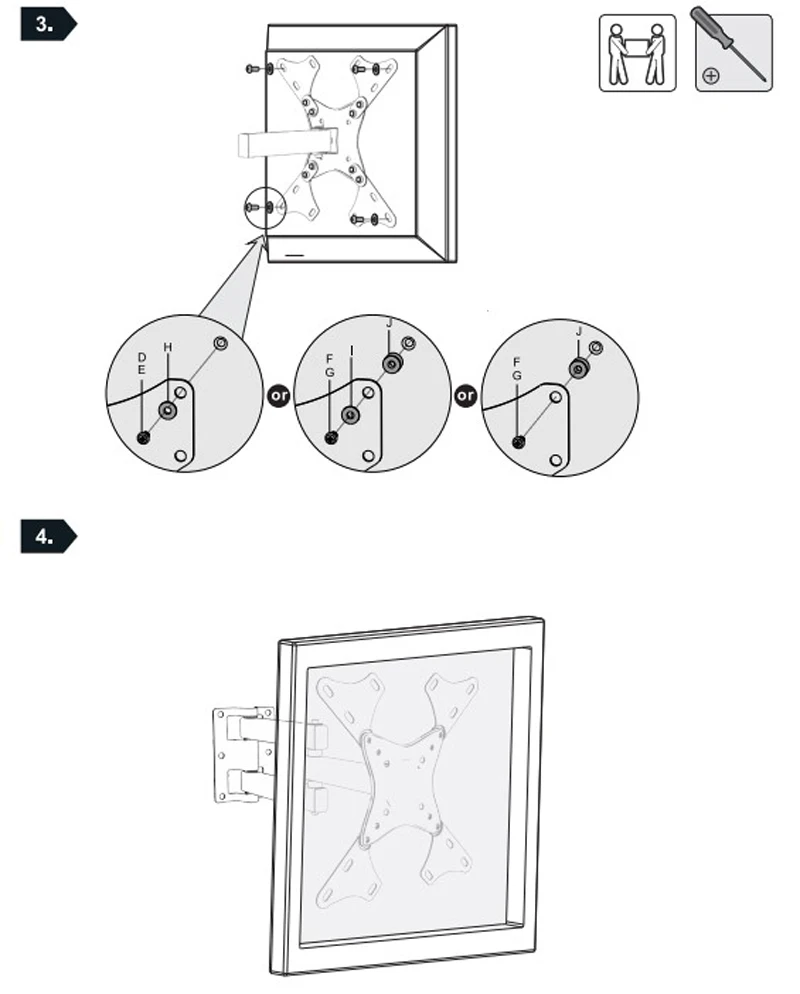 3.

D
E
H

or

F
G
I
J

or

F
G
J

4.