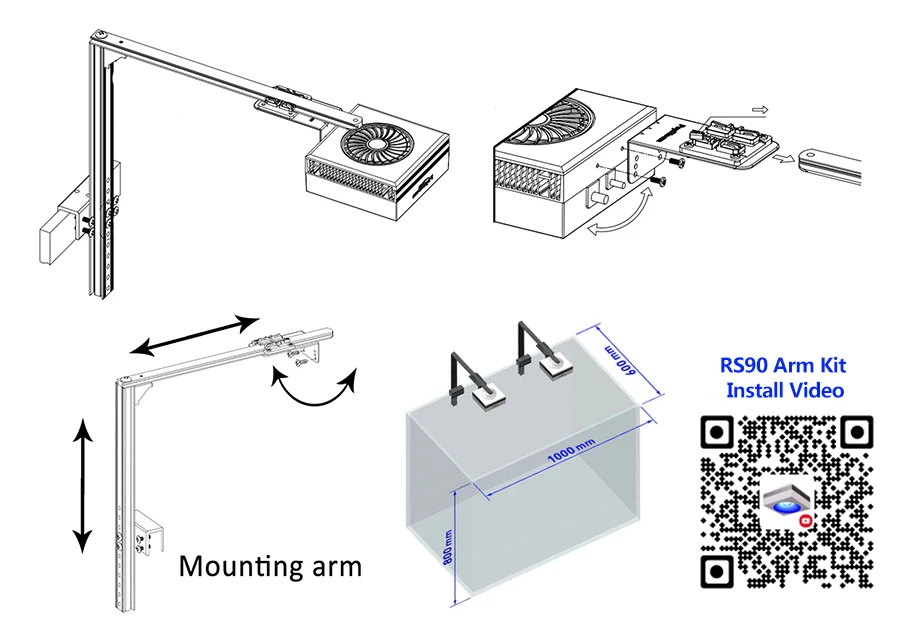 Mounting arm

600 mm

1000 mm

800 mm

RS90 Arm Kit
Install Video