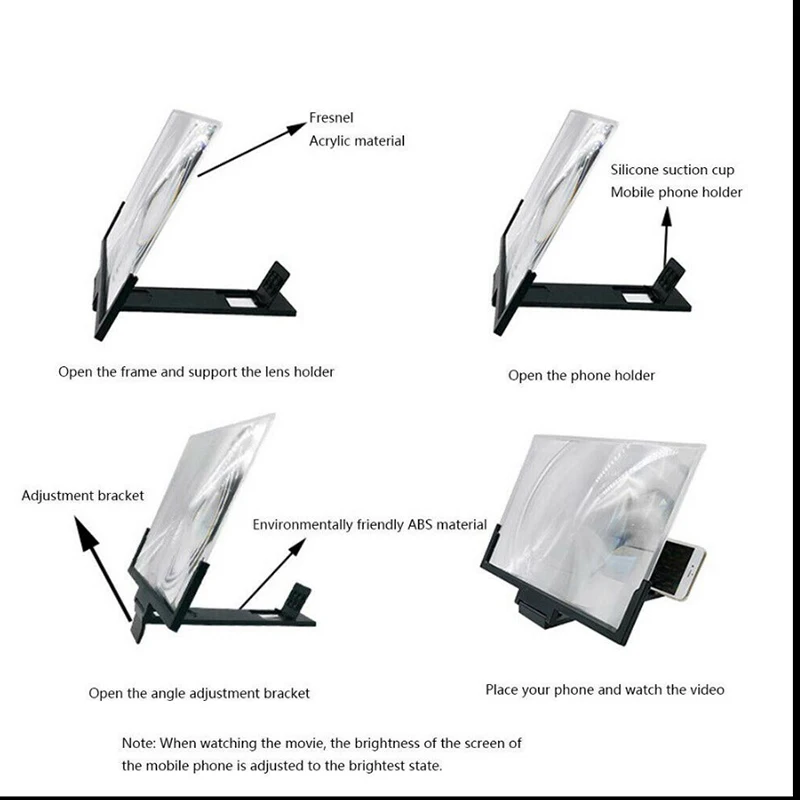 Fresnel
Acrylic material

Open the frame and support the lens holder

Silicone suction cup
Mobile phone holder

Open the phone holder

Adjustment bracket

Environmentally friendly ABS material

Open the angle adjustment bracket

Place your phone and watch the video

Note: When watching the movie, the brightness of the screen of the mobile phone is adjusted to the brightest state.