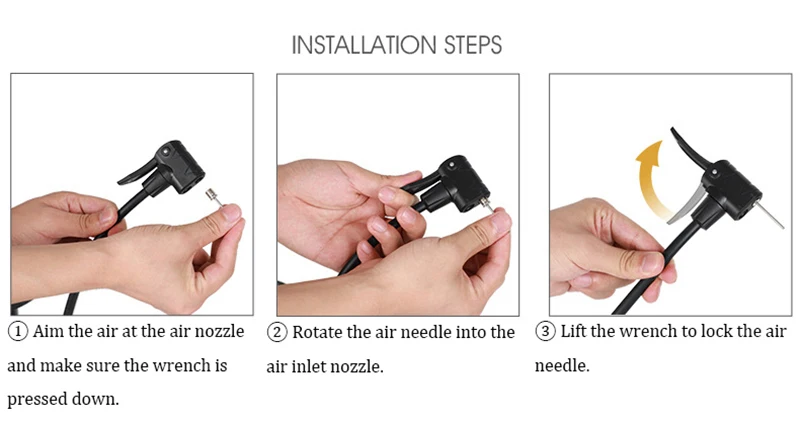 INSTALLATION STEPS

① Aim the air at the air nozzle and make sure the wrench is pressed down.

② Rotate the air needle into the air inlet nozzle.

③ Lift the wrench to lock the air needle.