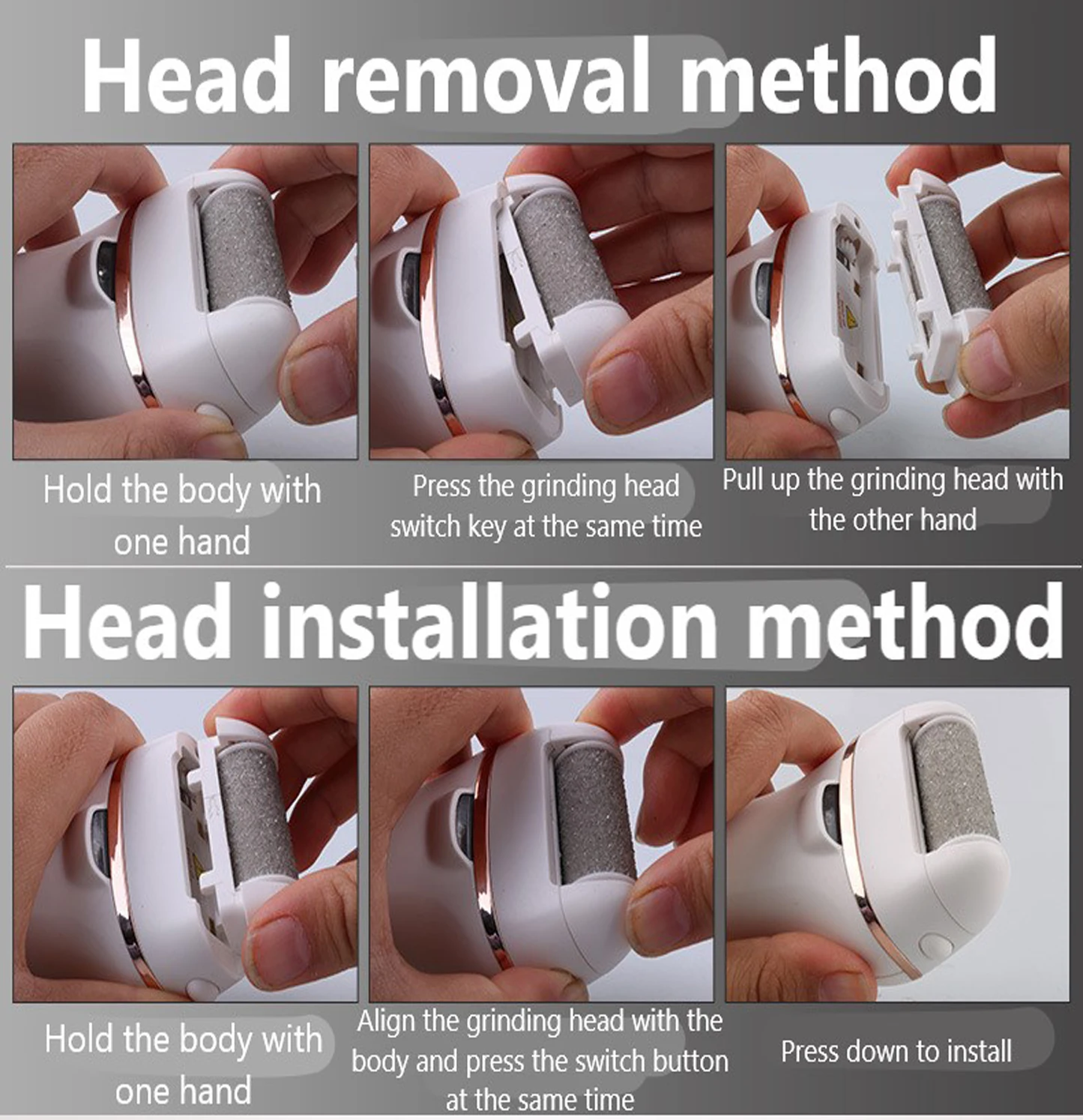 Head removal method

Hold the body with one hand

Press the grinding head switch key at the same time

Pull up the grinding head with the other hand

Head installation method

Hold the body with one hand

Align the grinding head with the body and press the switch button at the same time

Press down to install