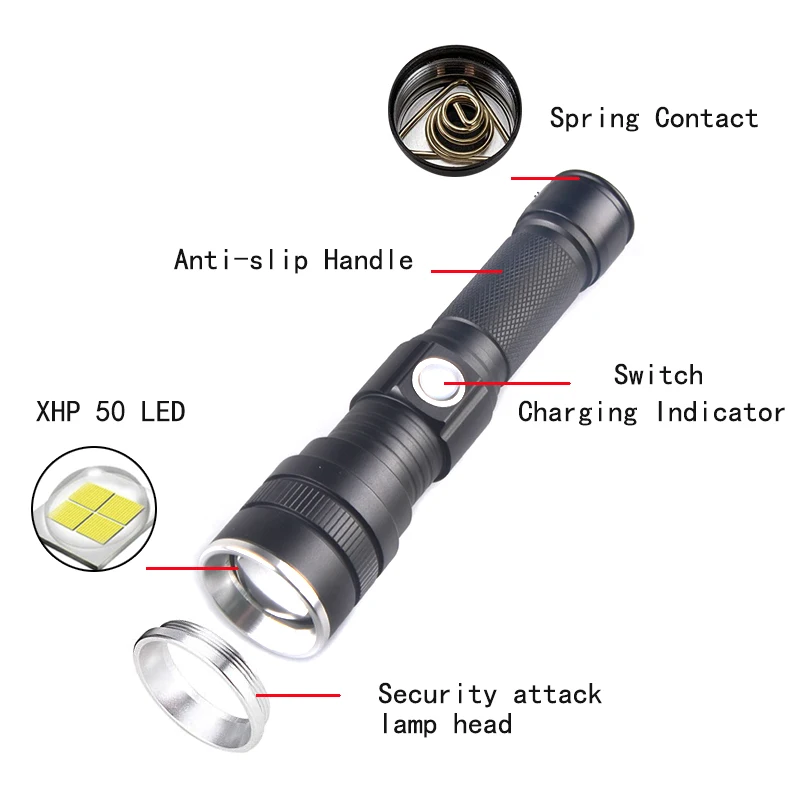 Spring Contact

Anti-slip Handle

Switch
Charging Indicator

XHP 50 LED

Security attack
lamp head