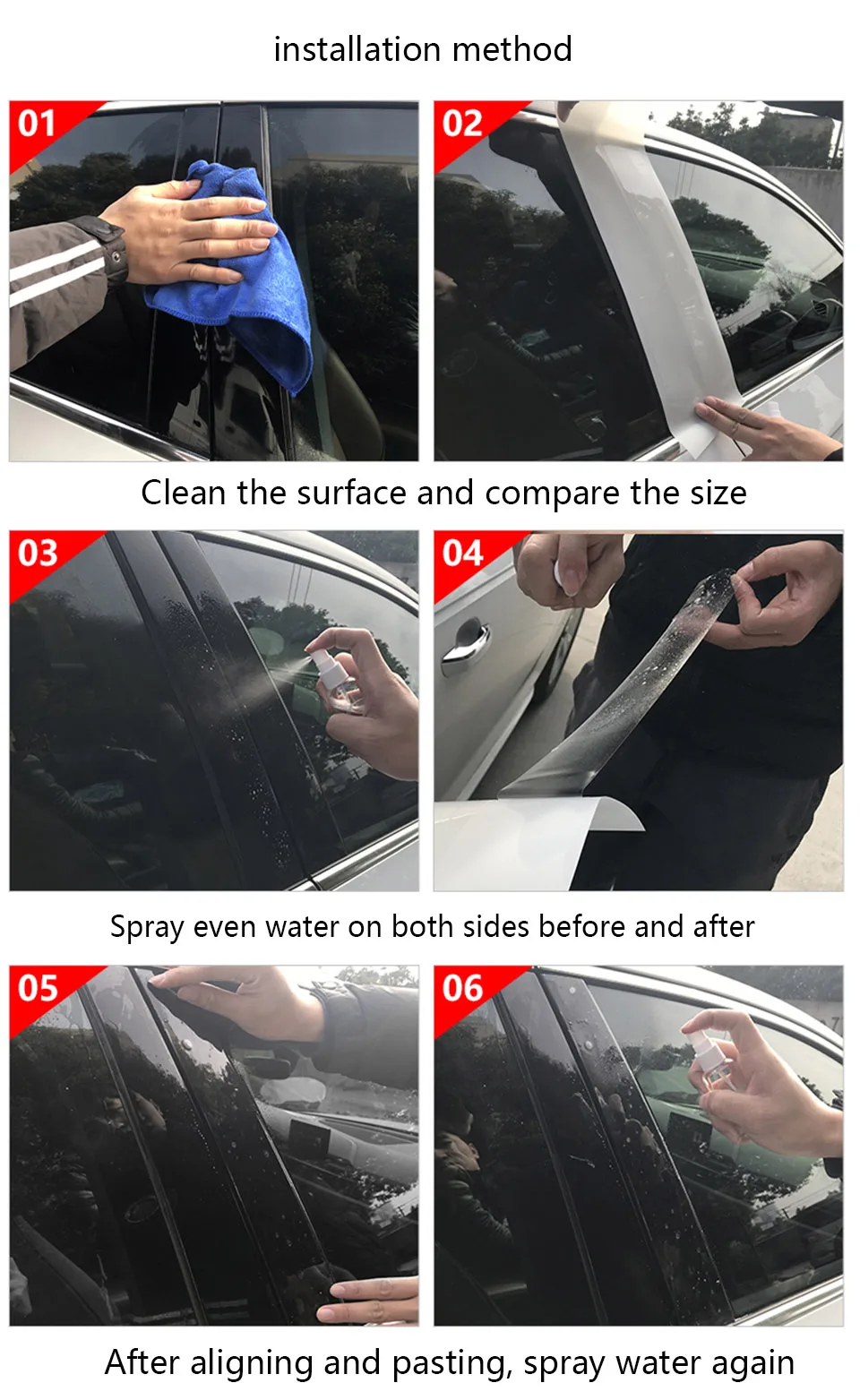 installation method

01

02

Clean the surface and compare the size

03

04

Spray even water on both sides before and after

05

06

After aligning and pasting, spray water again