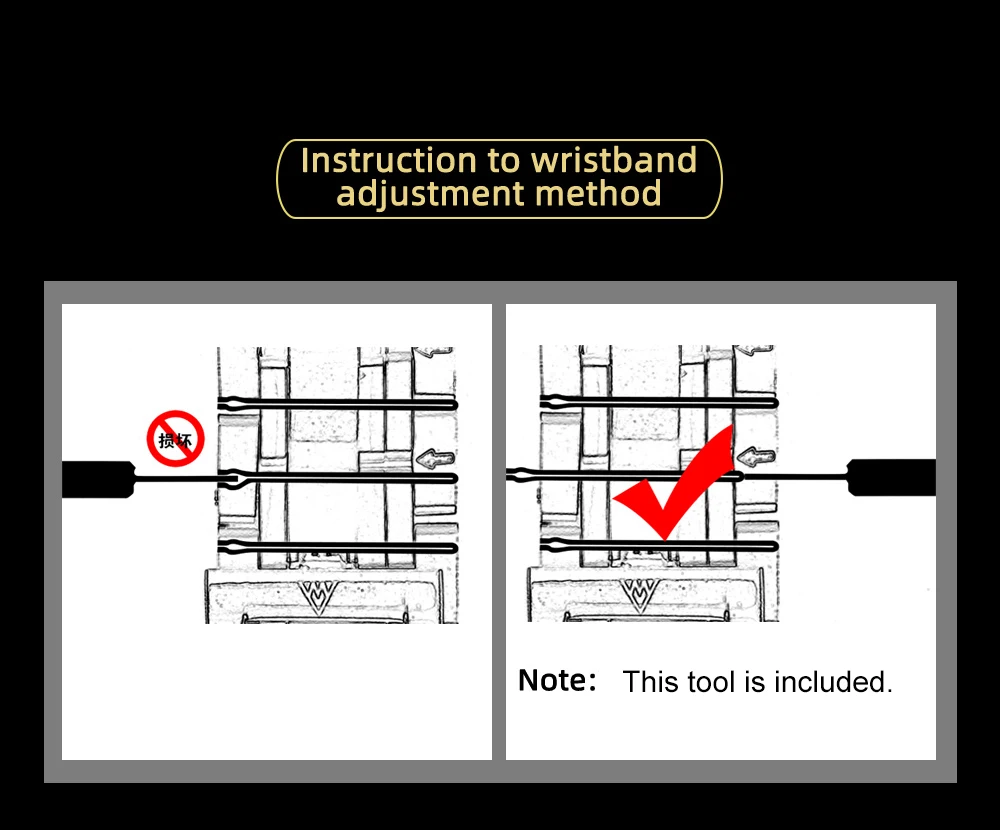 Instruction to wristband adjustment method

损坏

Note: This tool is included.