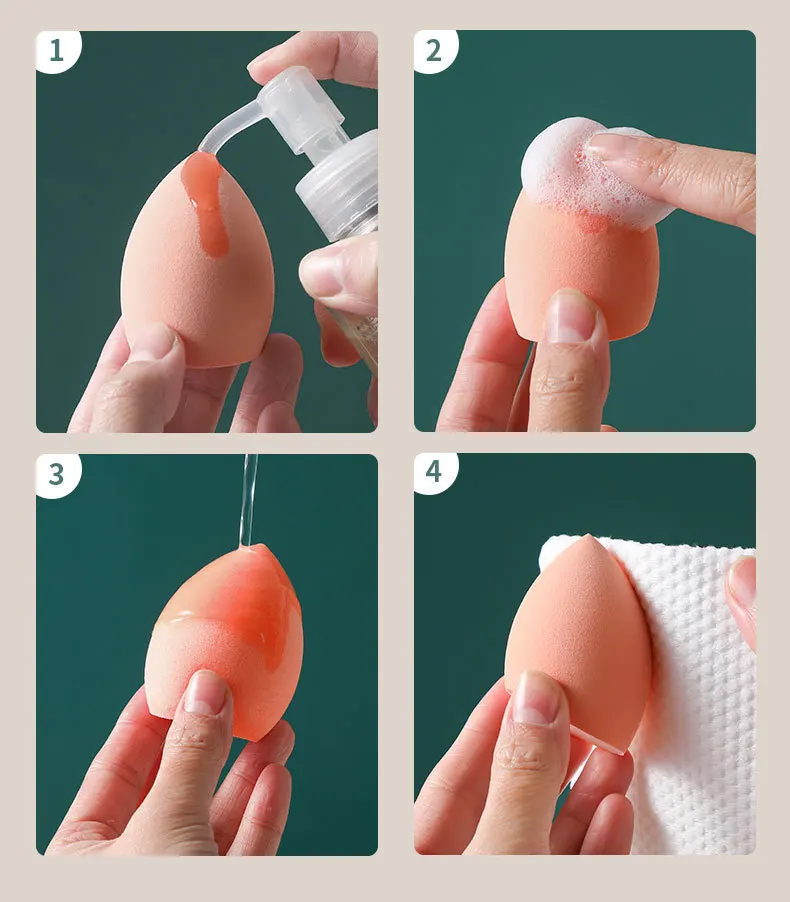 1

2

3

4