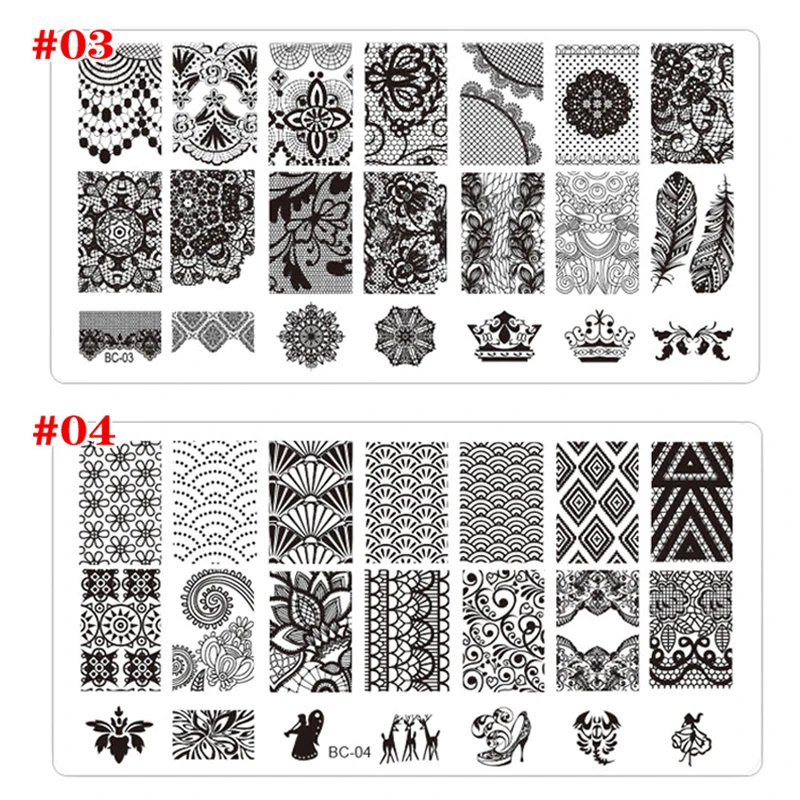 #03

BC-03

#04

BC-04