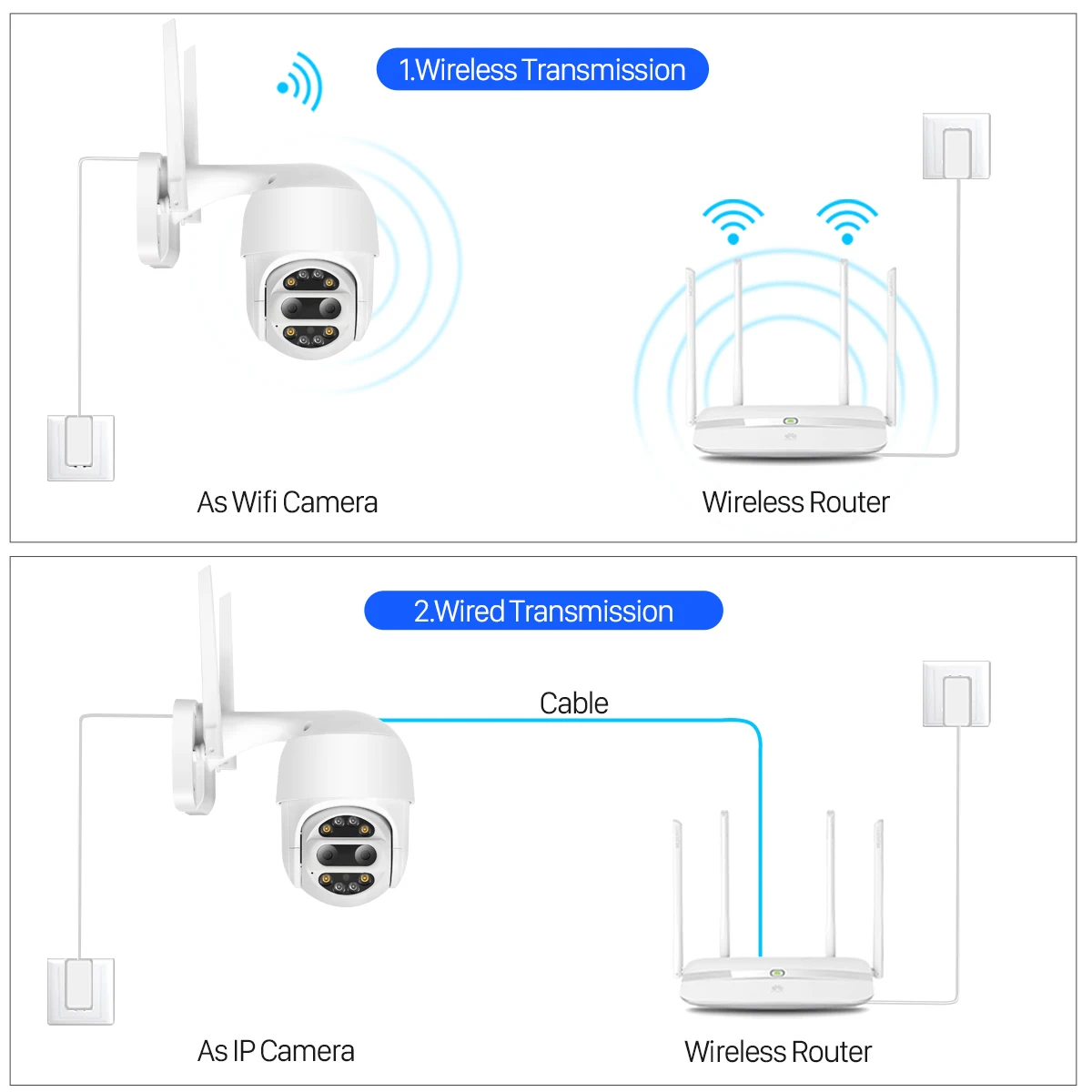 1.Wireless Transmission

As Wifi Camera

Wireless Router

2.Wired Transmission

Cable

As IP Camera

Wireless Router