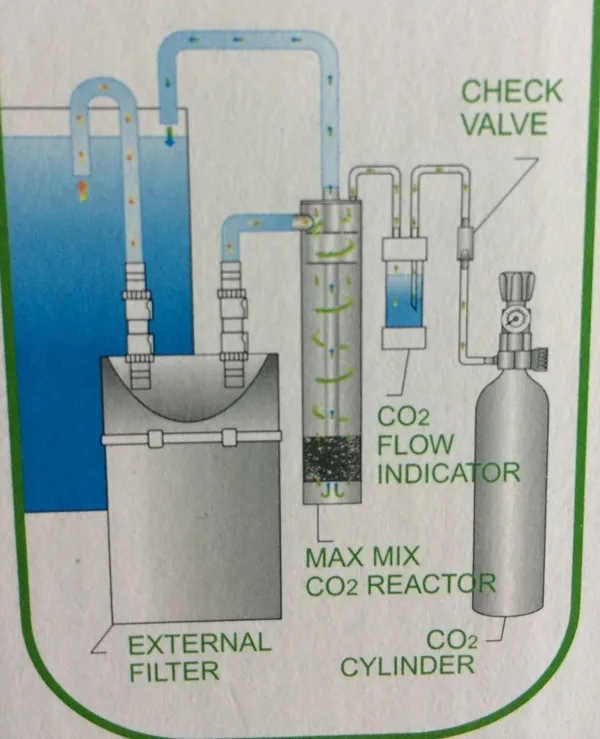 CHECK VALVE

$CO_2$ FLOW INDICATOR

MAX MIX $CO_2$ REACTOR

EXTERNAL FILTER

$CO_2$ CYLINDER