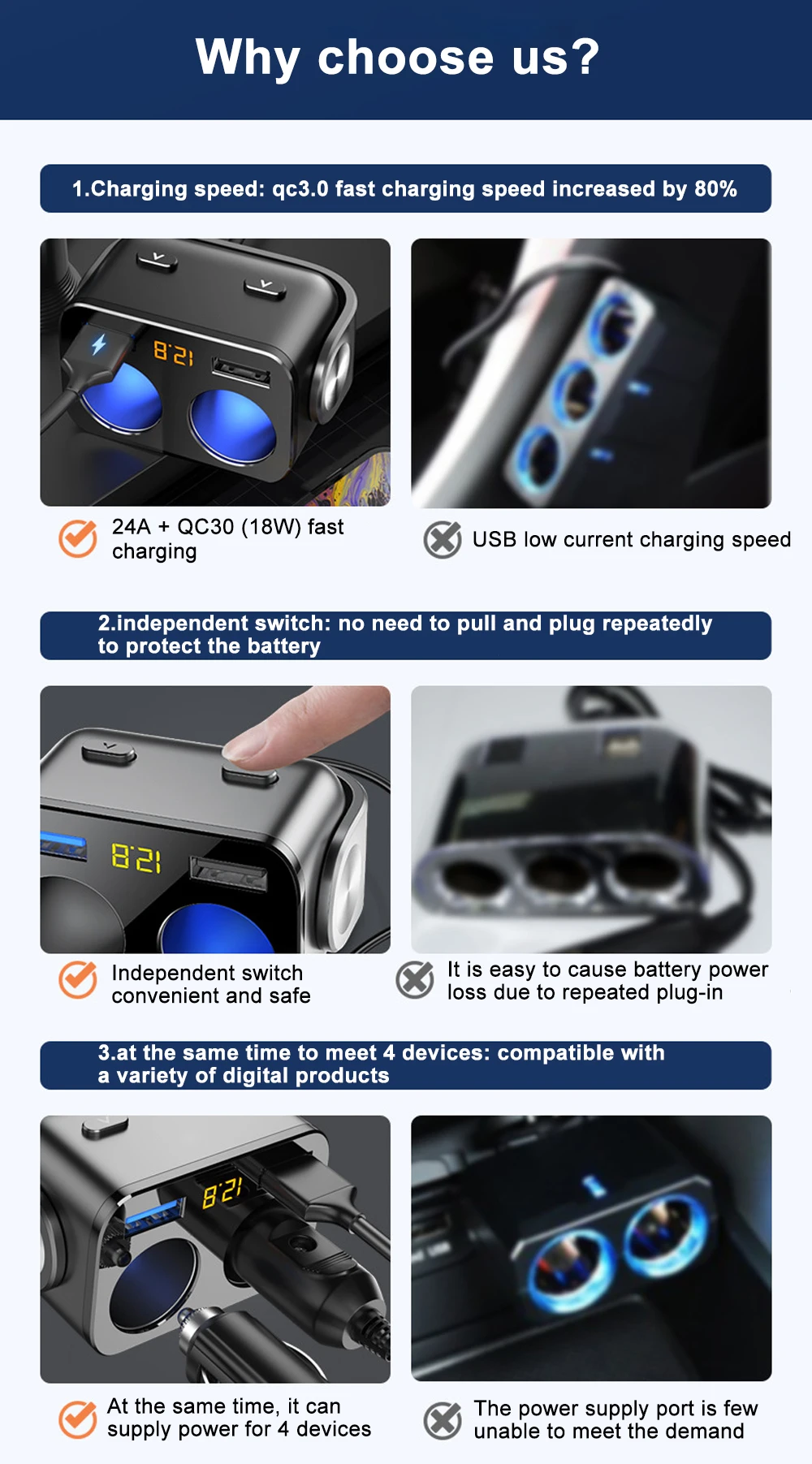 Why choose us?

1.Charging speed: qc3.0 fast charging speed increased by 80%

8:21

24A + QC30 (18W) fast charging

USB low current charging speed

2.independent switch: no need to pull and plug repeatedly to protect the battery

8:21

Independent switch convenient and safe

It is easy to cause battery power loss due to repeated plug-in

3.at the same time to meet 4 devices: compatible with a variety of digital products

8:21

At the same time, it can supply power for 4 devices

The power supply port is few unable to meet the demand