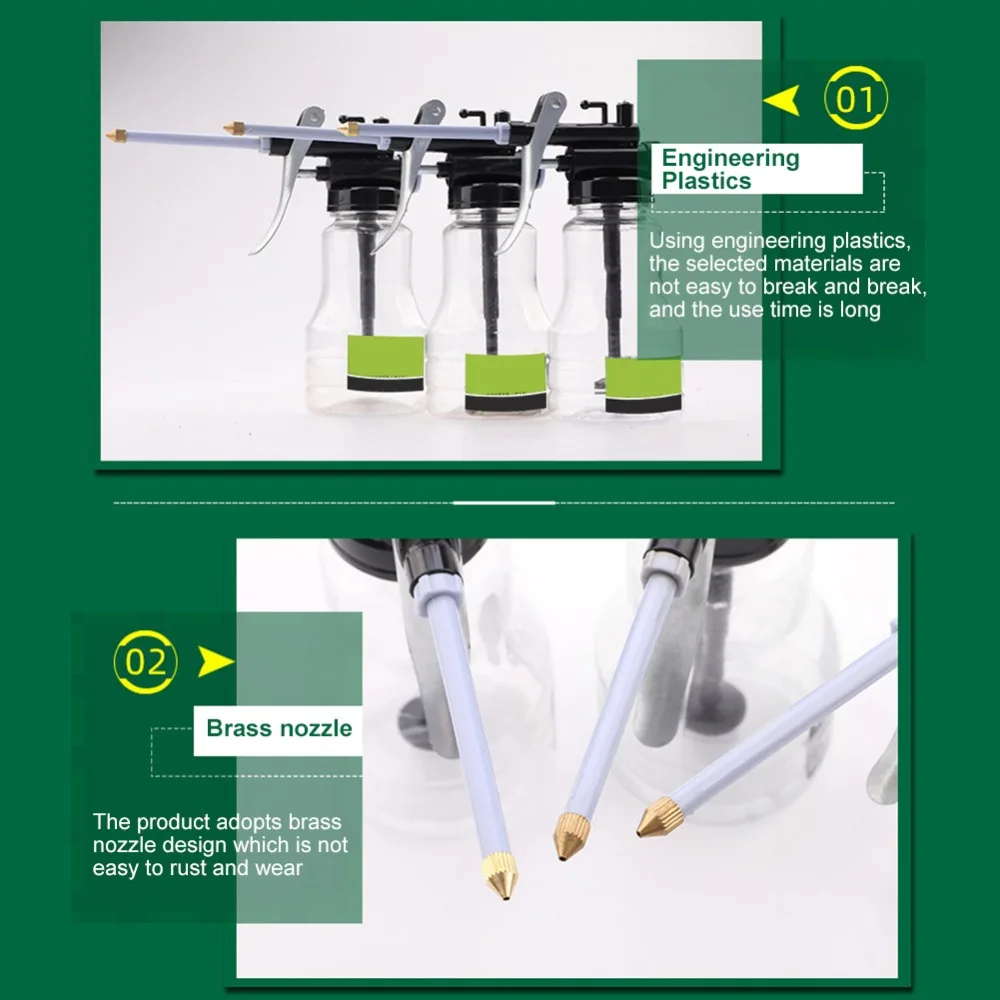 01

Engineering Plastics

Using engineering plastics, the selected materials are not easy to break and break, and the use time is long

02

Brass nozzle

The product adopts brass nozzle design which is not easy to rust and wear