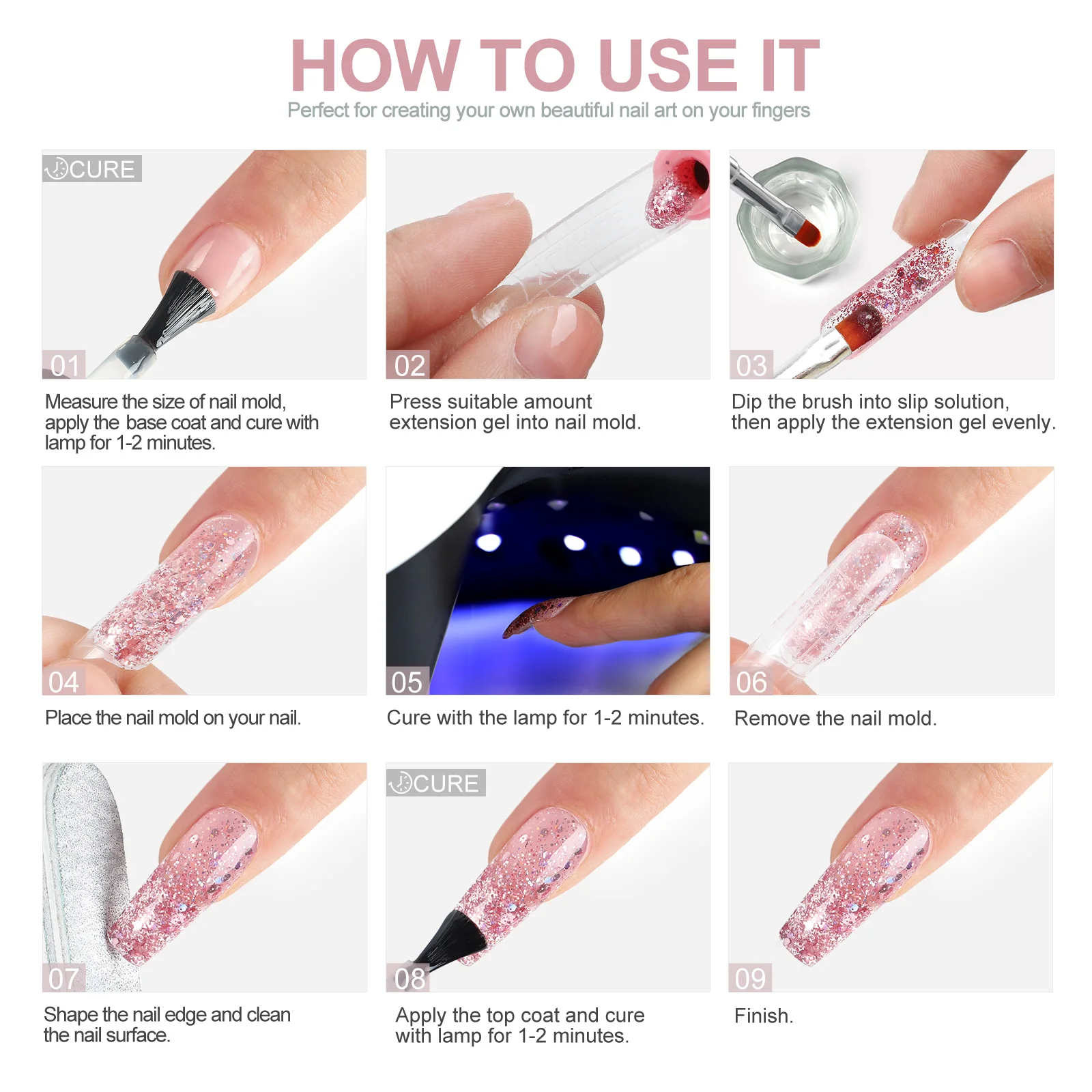 HOW TO USE IT
Perfect for creating your own beautiful nail art on your fingers

CURE
01
Measure the size of nail mold, apply the base coat and cure with lamp for 1-2 minutes.

02
Press suitable amount extension gel into nail mold.

03
Dip the brush into slip solution, then apply the extension gel evenly.

04
Place the nail mold on your nail.

05
Cure with the lamp for 1-2 minutes.

06
Remove the nail mold.

07
Shape the nail edge and clean the nail surface.

CURE
08
Apply the top coat and cure with lamp for 1-2 minutes.

09
Finish.