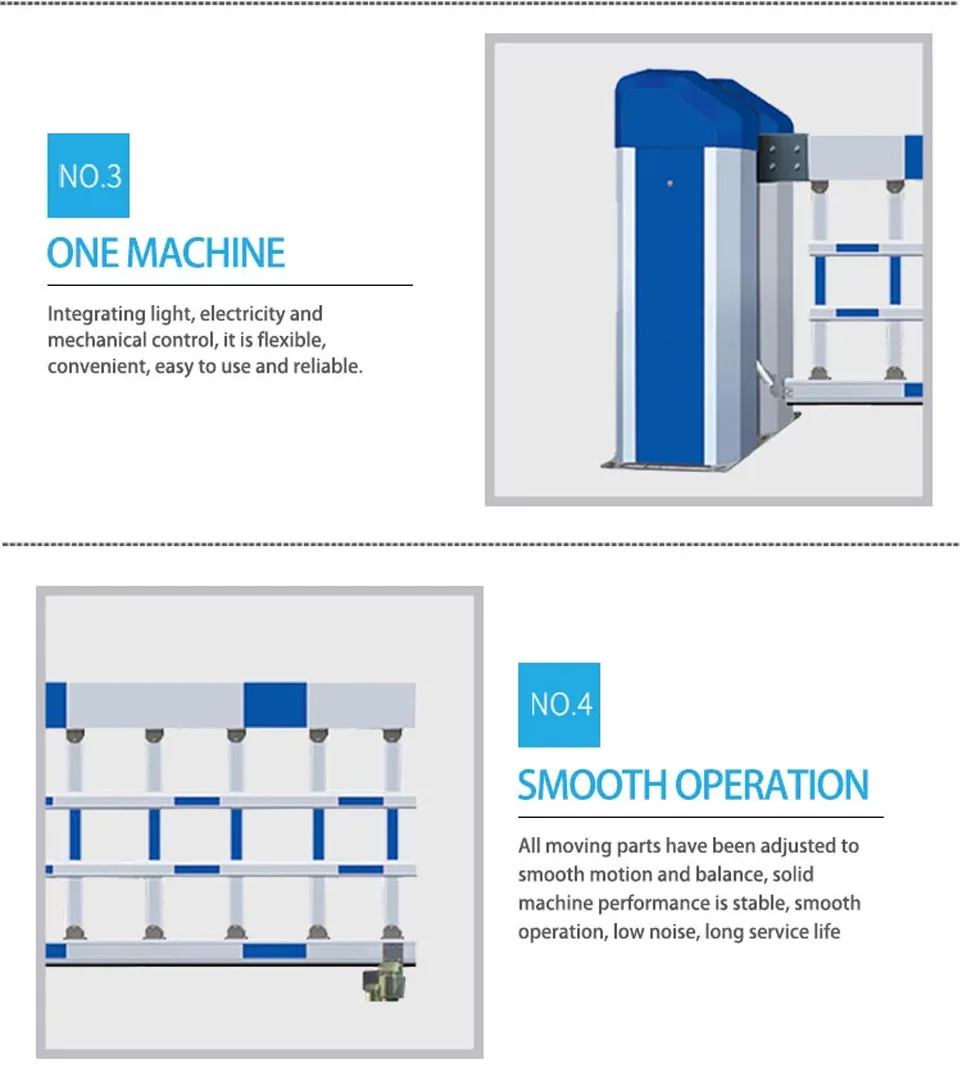 NO.3

ONE MACHINE

Integrating light, electricity and mechanical control, it is flexible, convenient, easy to use and reliable.

NO.4

SMOOTH OPERATION

All moving parts have been adjusted to smooth motion and balance, solid machine performance is stable, smooth operation, low noise, long service life