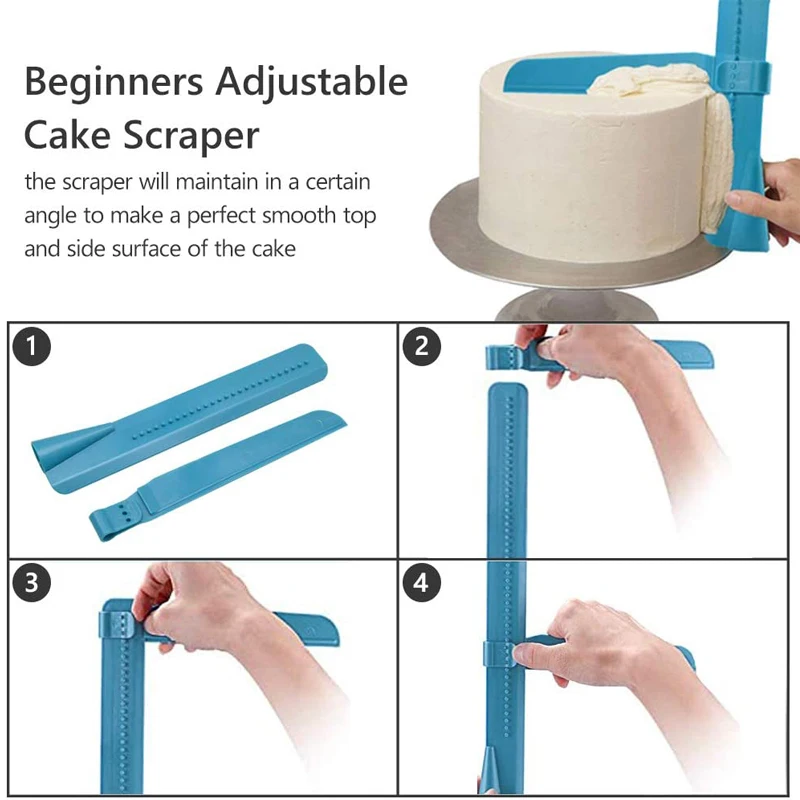 Beginners Adjustable Cake Scraper

the scraper will maintain in a certain angle to make a perfect smooth top and side surface of the cake

1

2

3

4